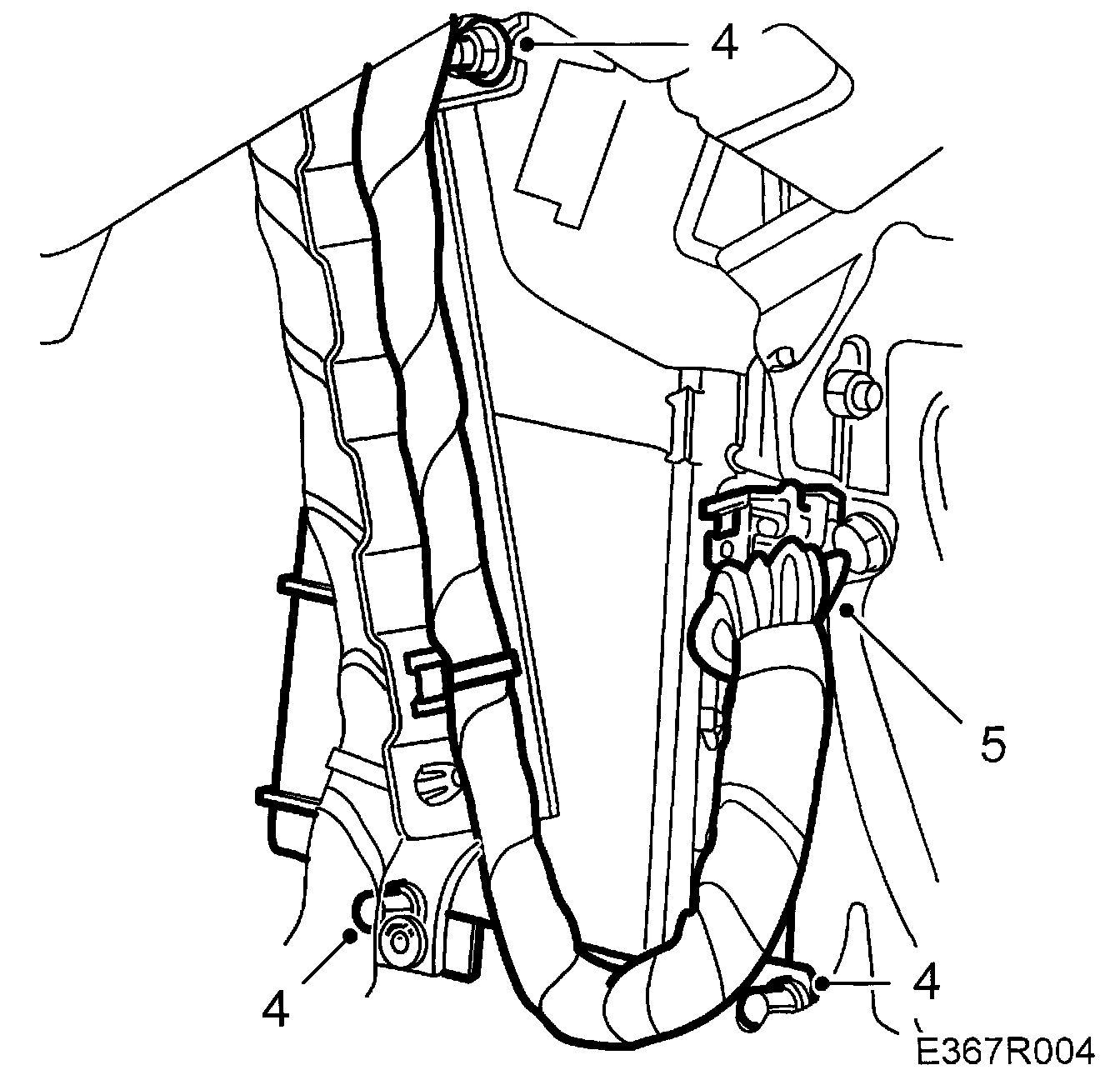 4

5

4

4

E367R004