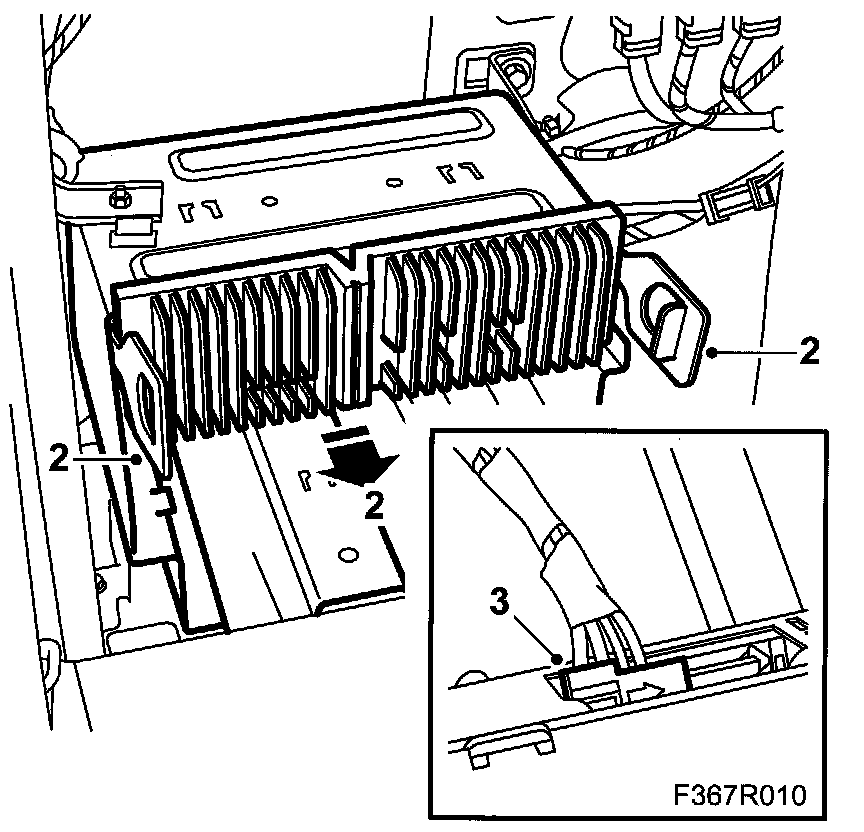 2
2
2
3
F367R010