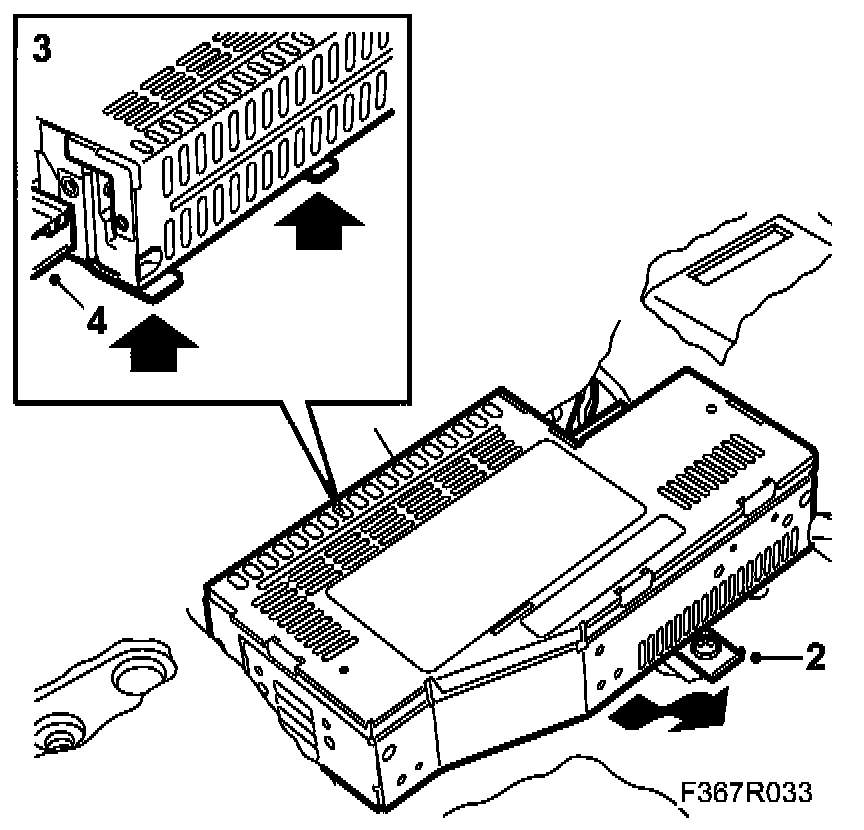 3
4
2
F367R033