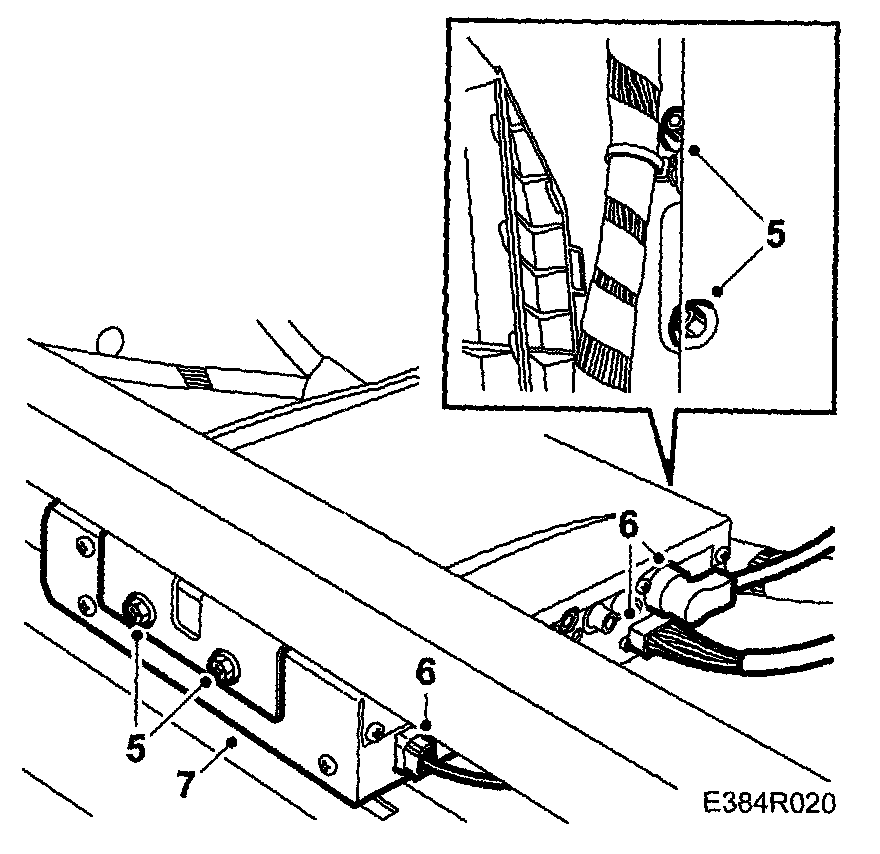 5
6
6
5
7
E384R020