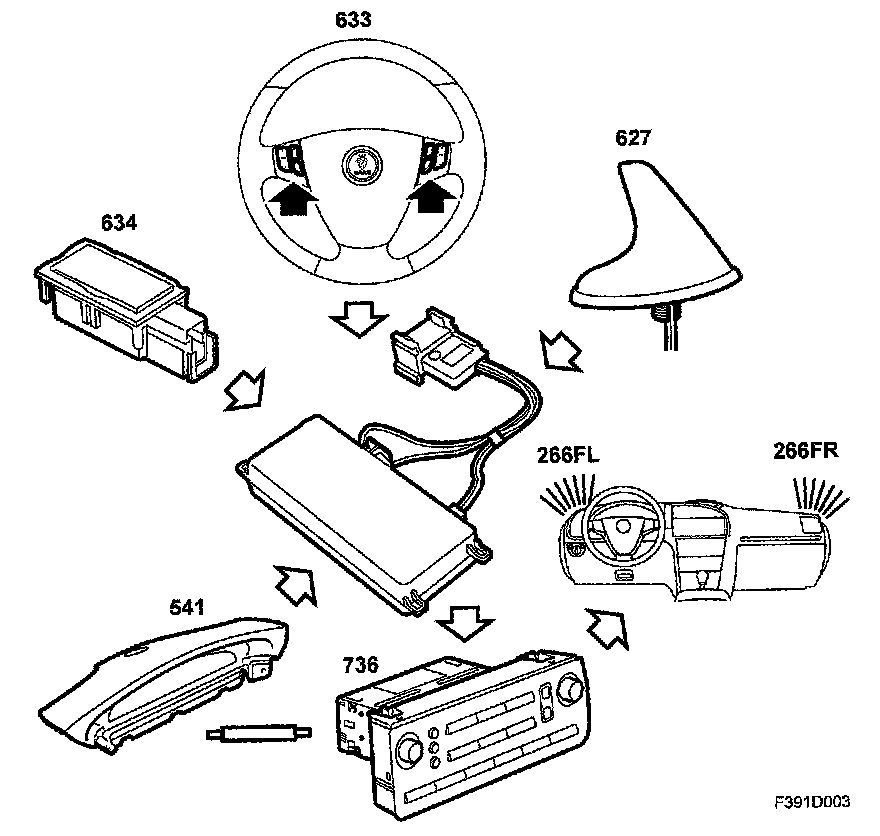 633

627

634

266FL

266FR

541

736

F391D003