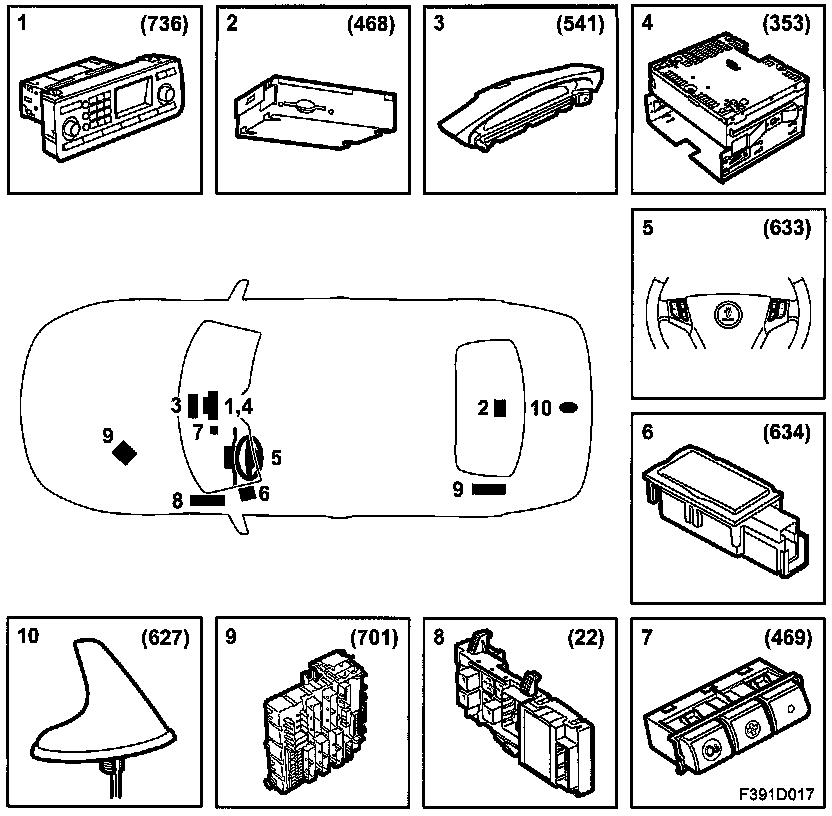 1 (736)

2 (468)

3 (541)

4 (353)

5 (633)

3 1,4
7
9
5
8 6
2 10
9

6 (634)

10 (627)

9 (701)

8 (22)

7 (469)

F391D017