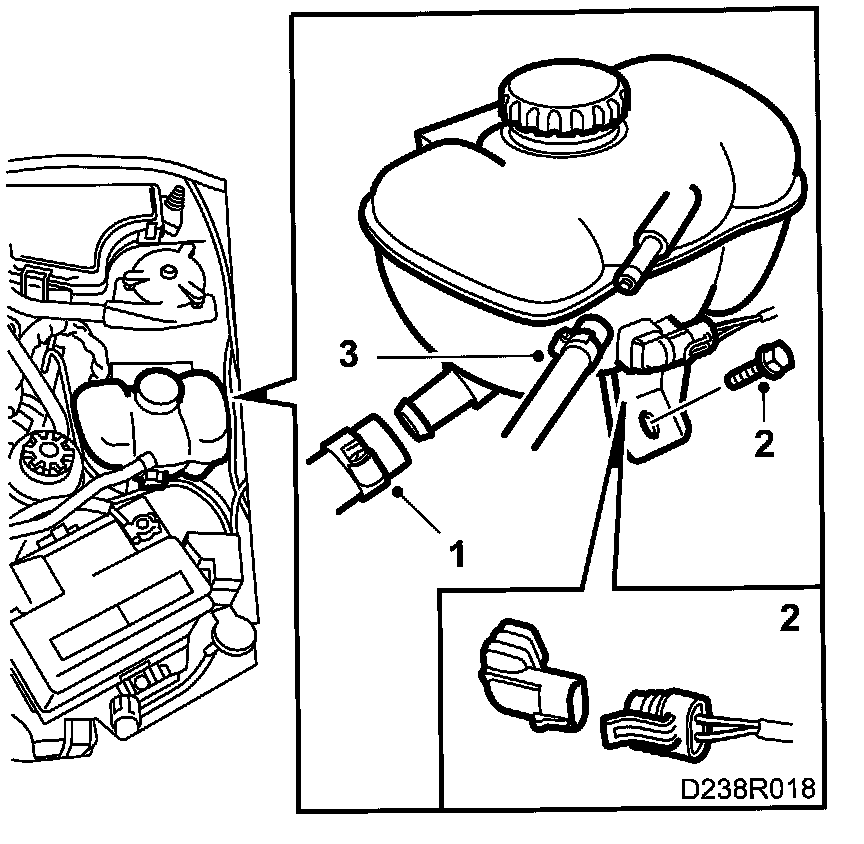 3
2
1
2
D238R018