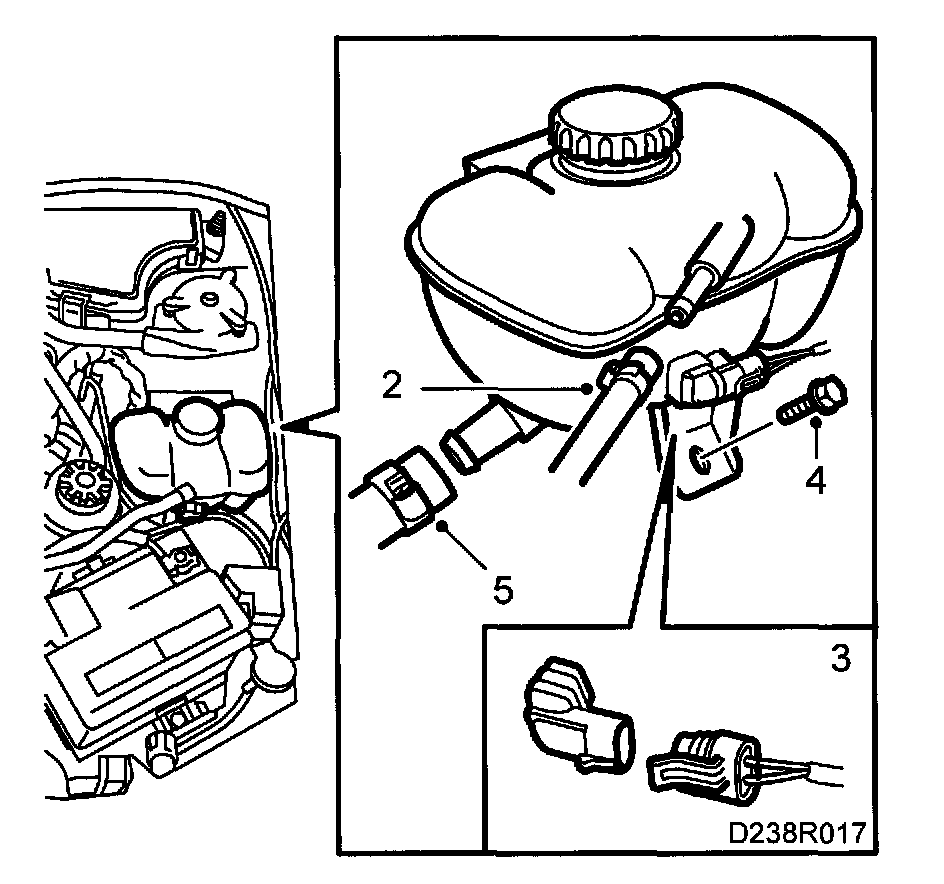 2
4
5
3
D238R017