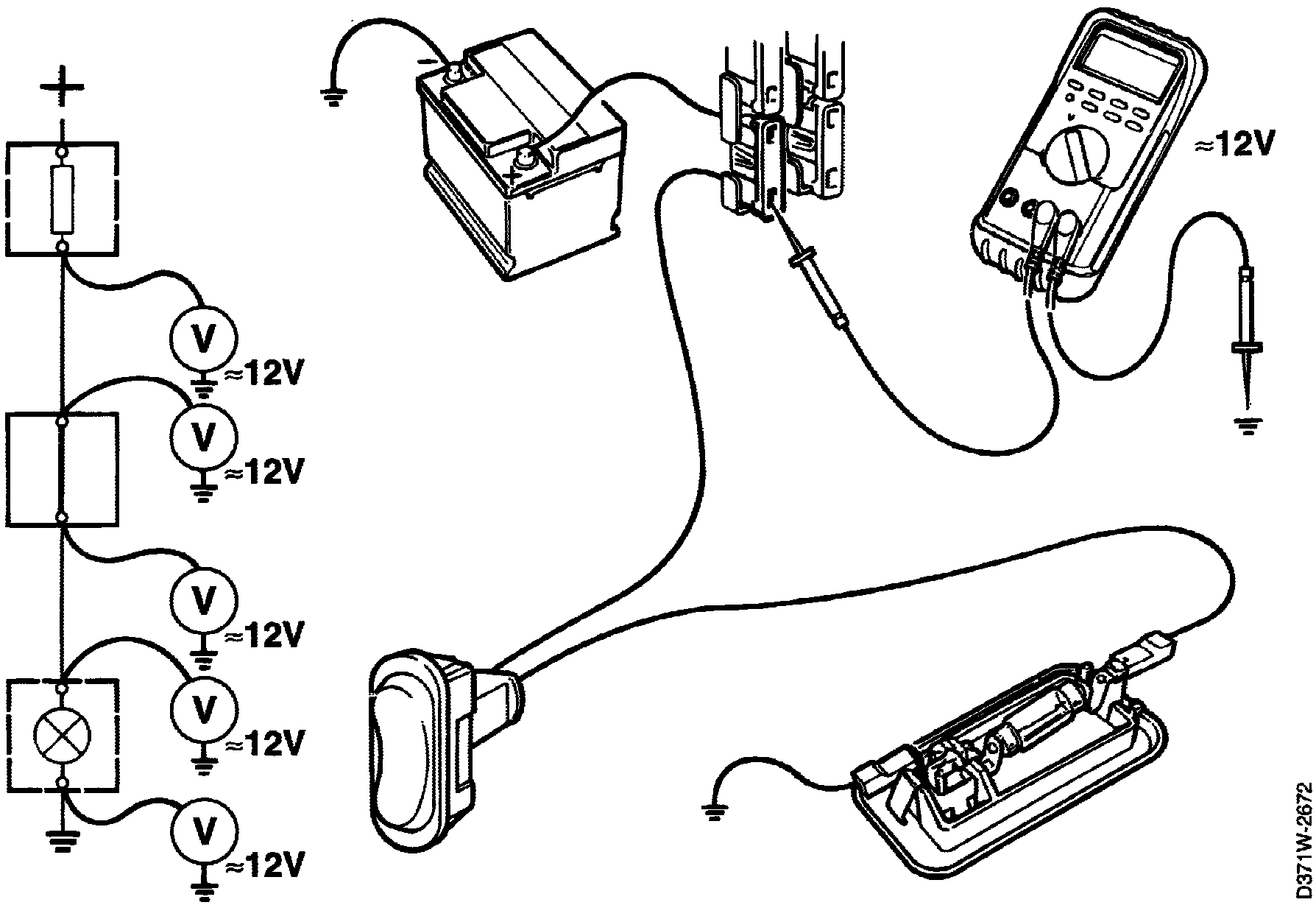 +

V ≈12V

V ≈12V

V ≈12V

V ≈12V

V ≈12V

-

+

≈12V

D371W-2672