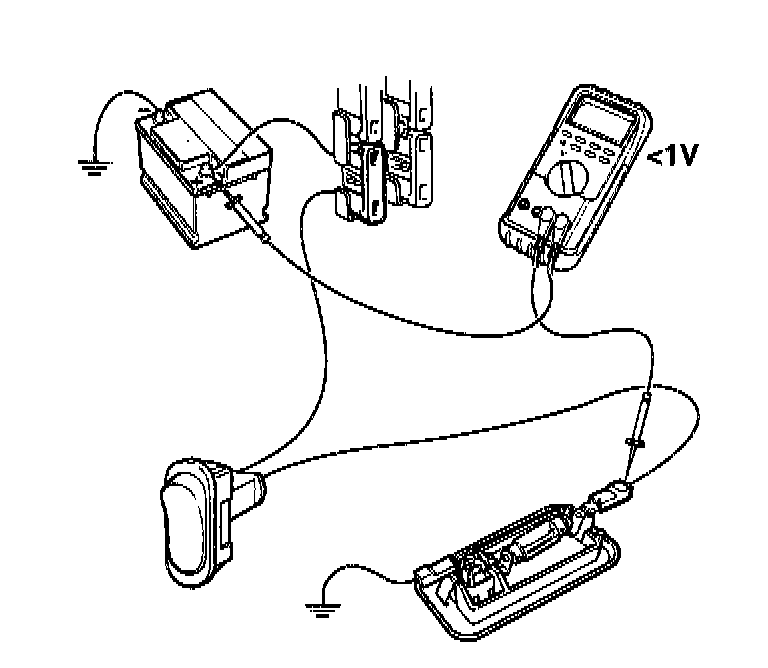 <1V