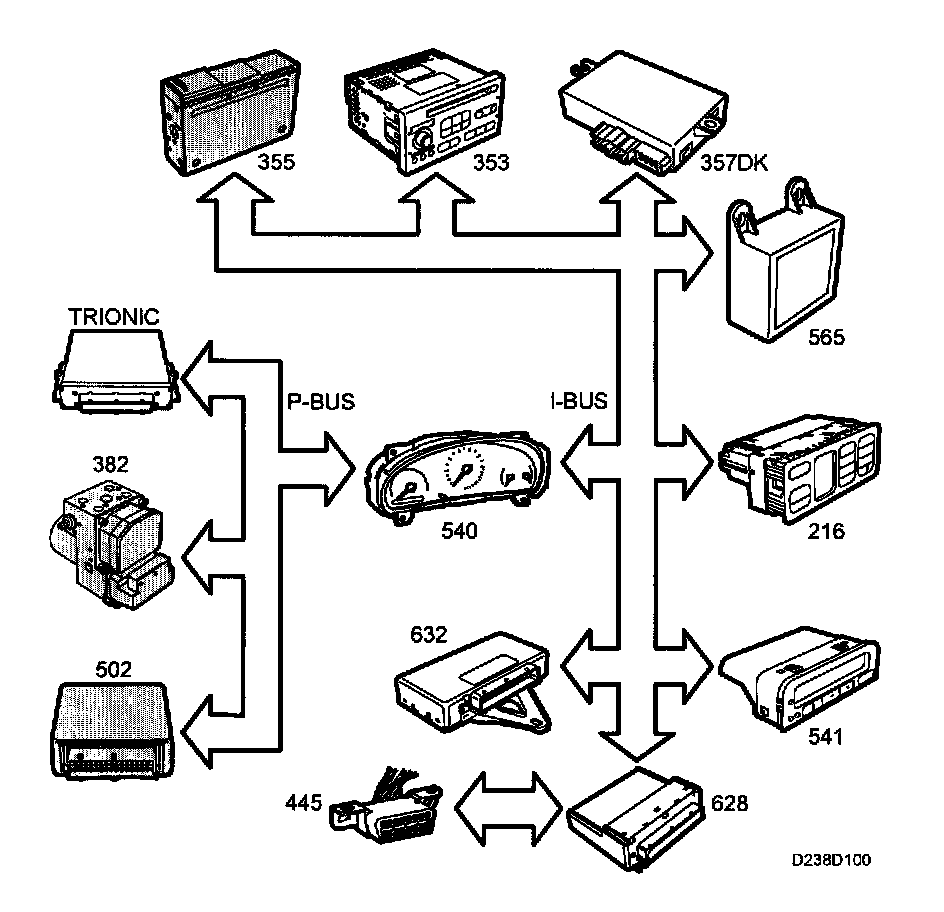 355
353
357DK
565
TRIONIC
P-BUS
I-BUS
382
540
216
632
502
541
445
628
D238D100