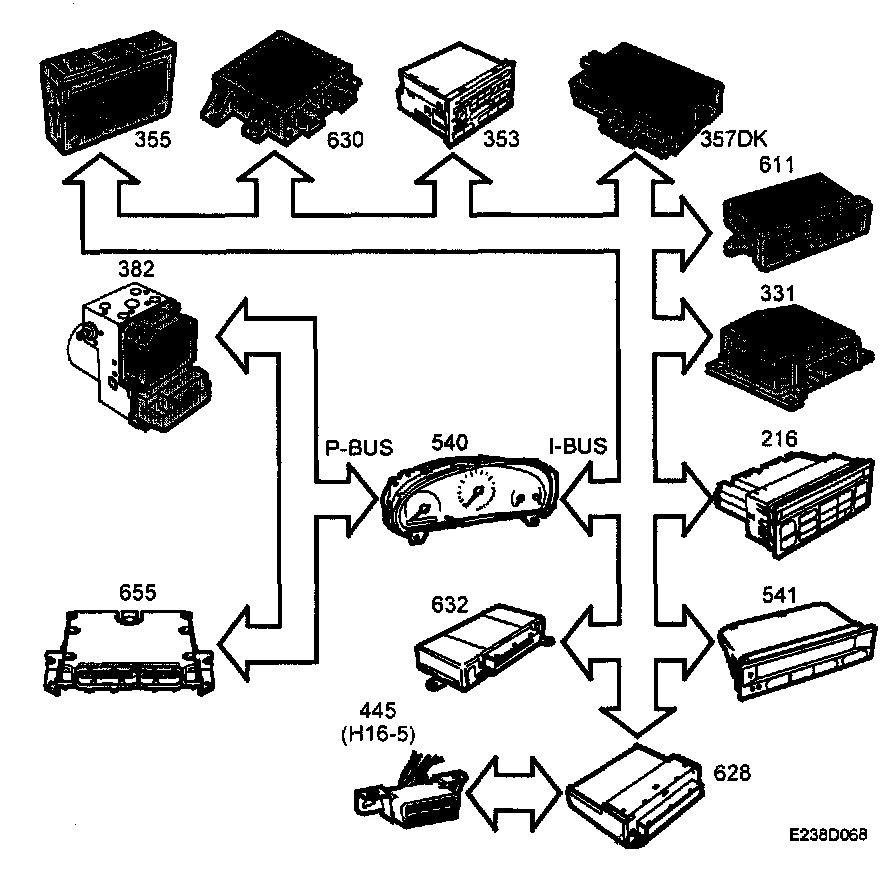 355
630
353
357DK
611
382
331
P-BUS
540
I-BUS
216
655
632
541
445
(H16-5)
628
E238D068