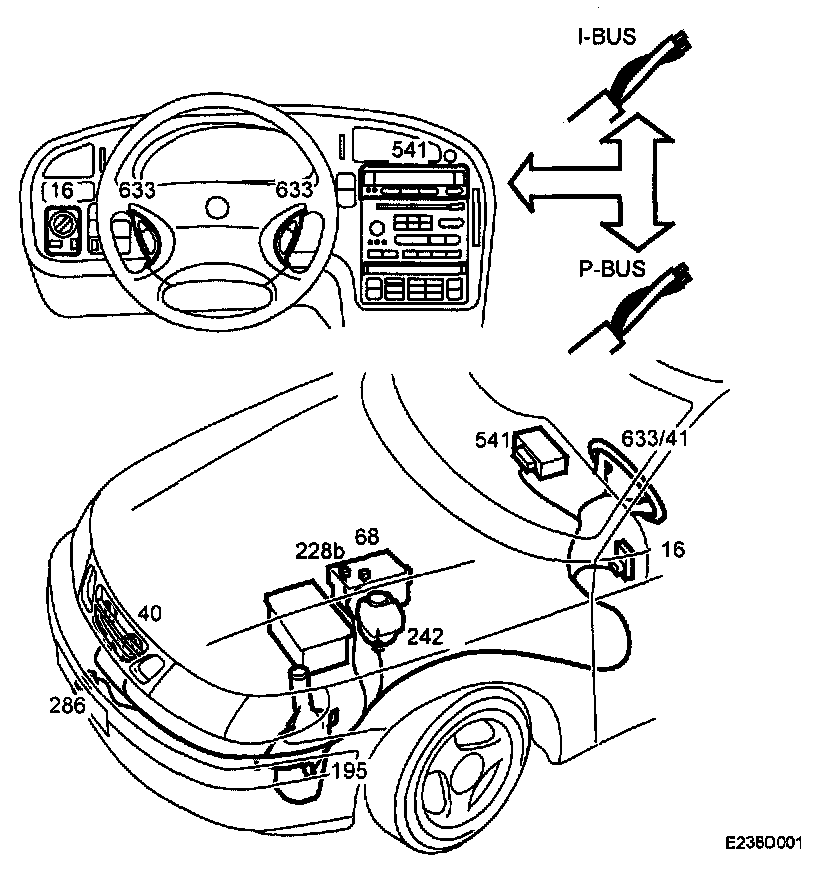 I-BUS
541
16
633
633
P-BUS
541
633/41
228b
68
16
40
242
286
195
E236O001