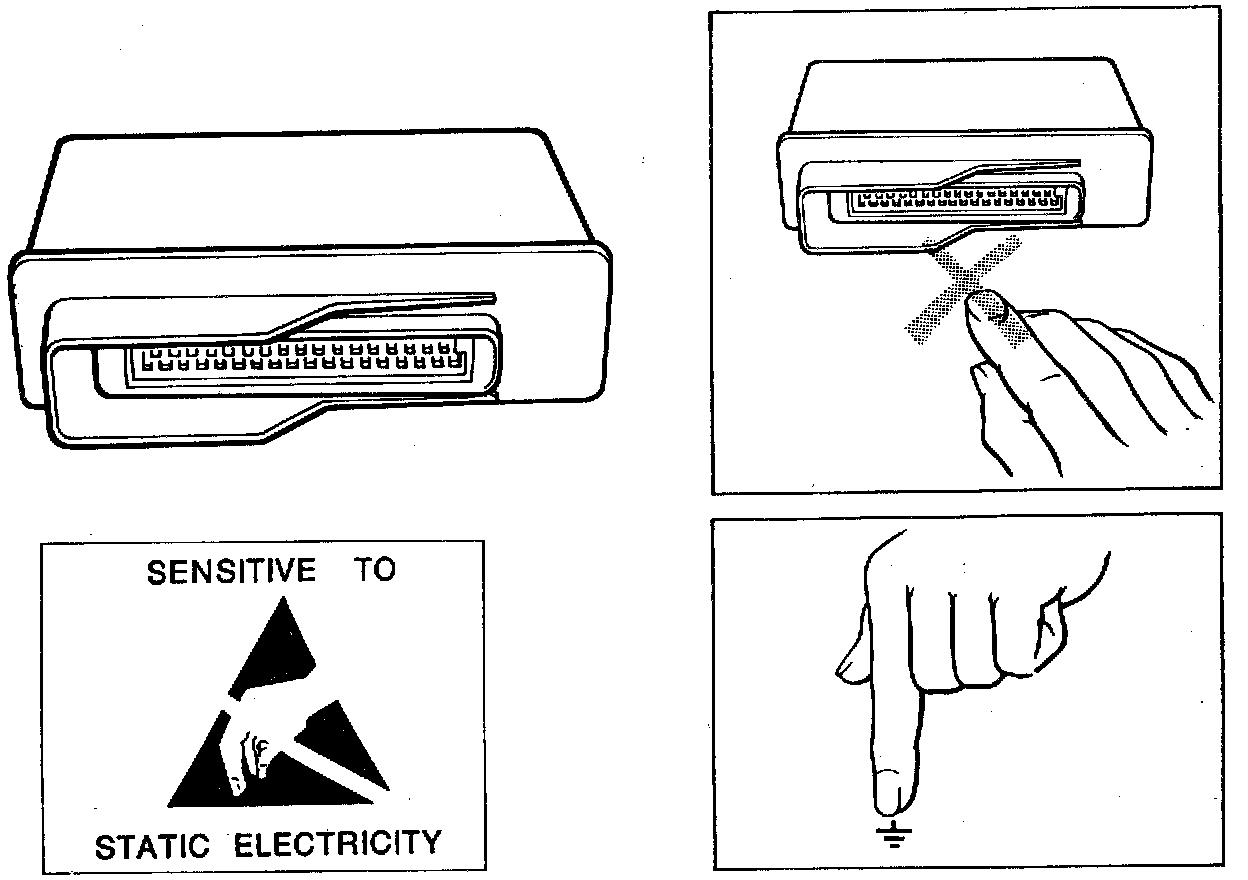 SENSITIVE TO

STATIC ELECTRICITY