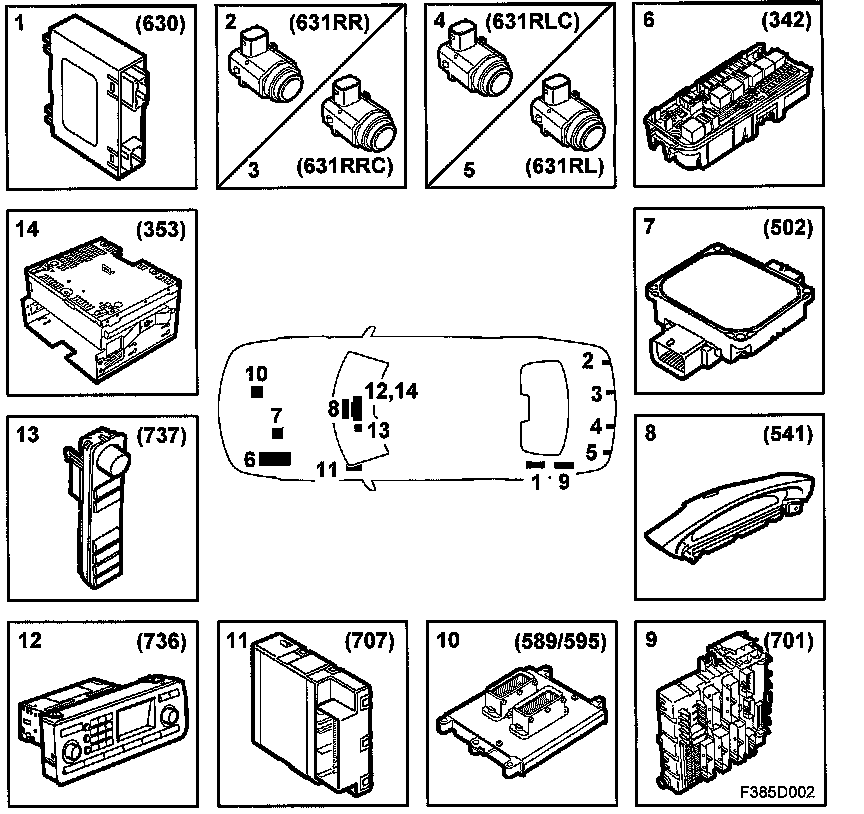 1 (630)

2 (631RR)
3 (631RRC)

4 (631RLC)
5 (631RL)

6 (342)

14 (353)

7 (502)

10
7
6
8
12,14
13
11
2
3
4
5
1 9

13 (737)

8 (541)

12 (736)

11 (707)

10 (589/595)

9 (701)

F385D002