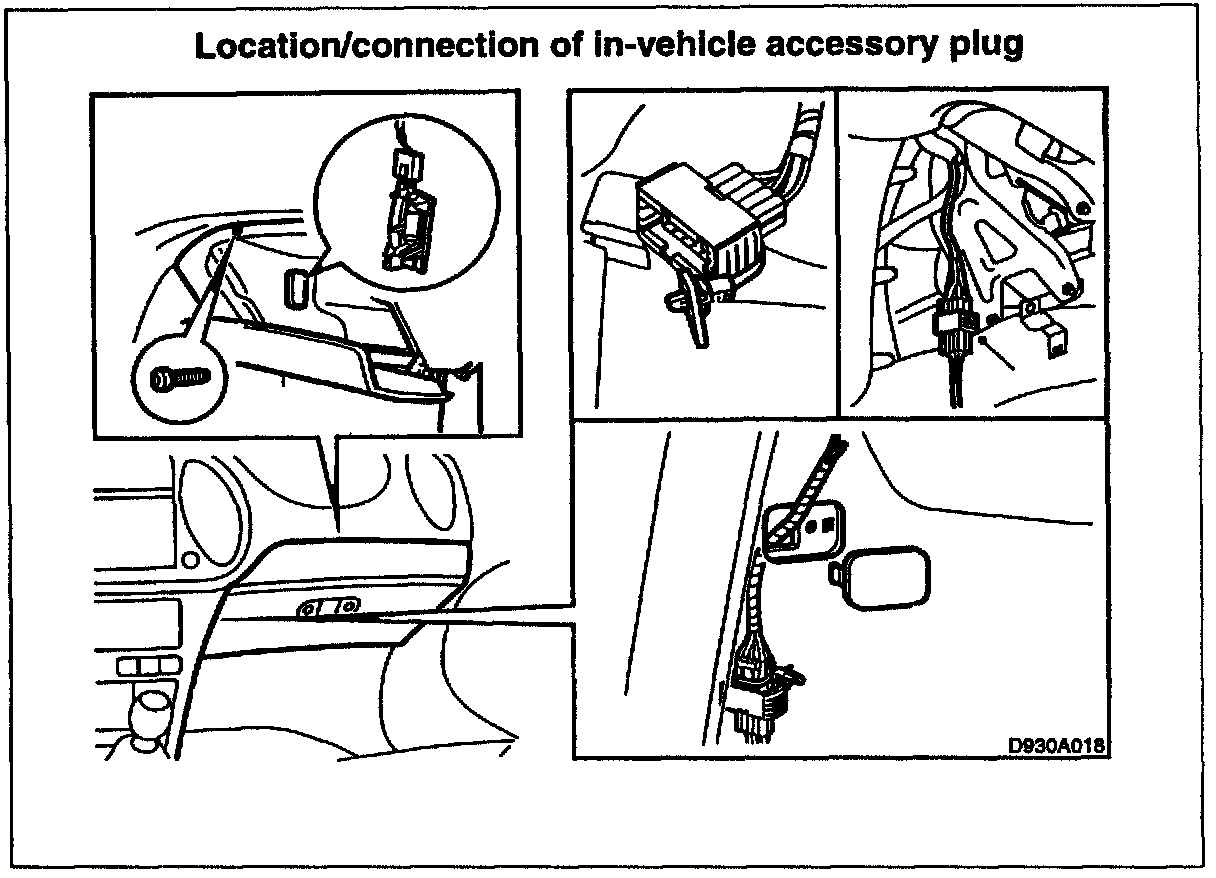 Location/connection of in-vehicle accessory plug

D930A018