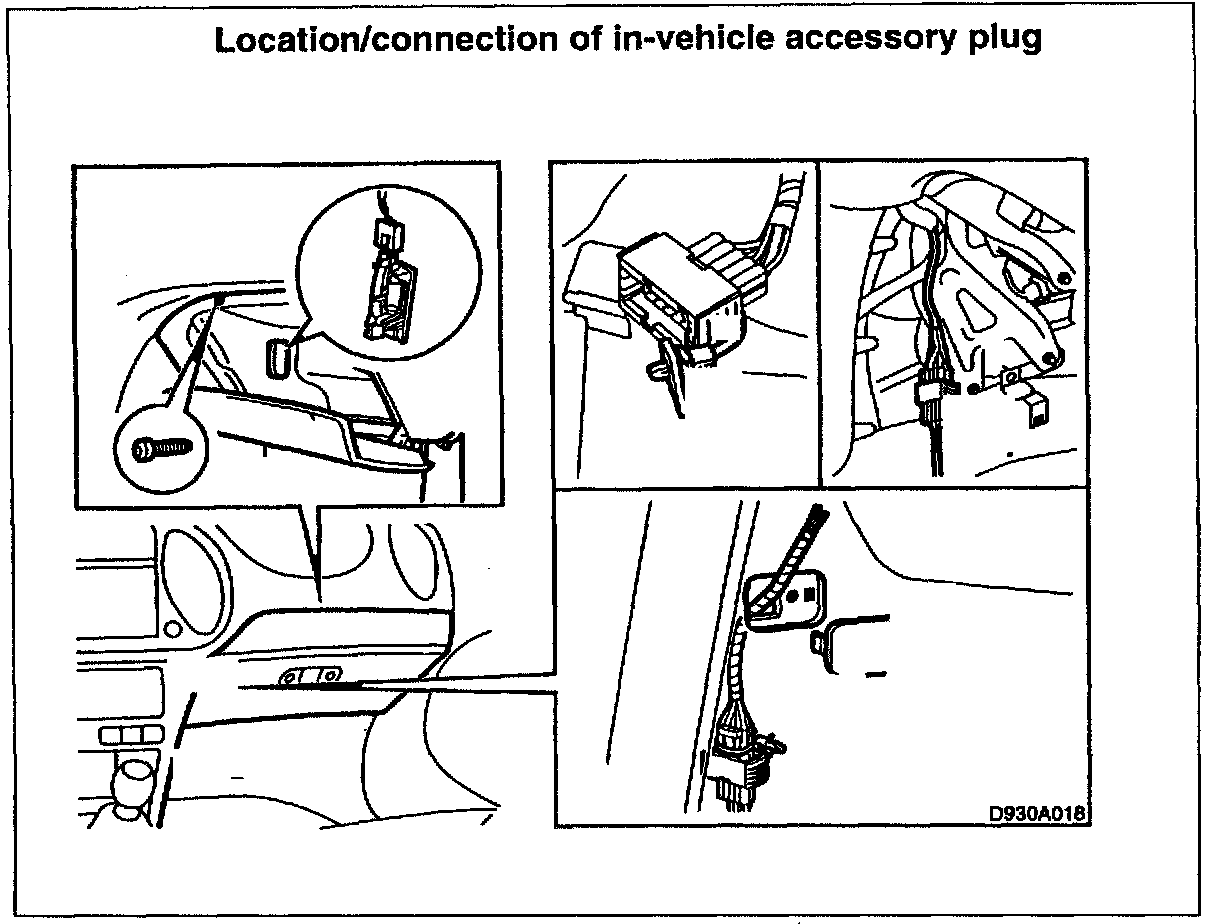 Location/connection of in-vehicle accessory plug

D930A018