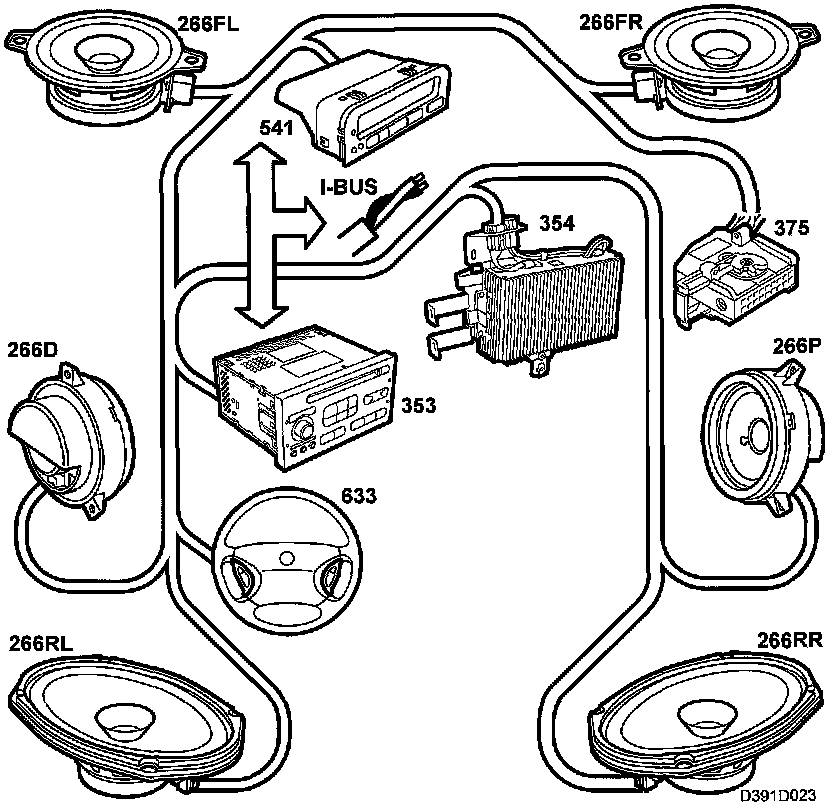 266FL
266FR
541
I-BUS
354
375
266D
266P
353
633
266RL
266RR
D391D023