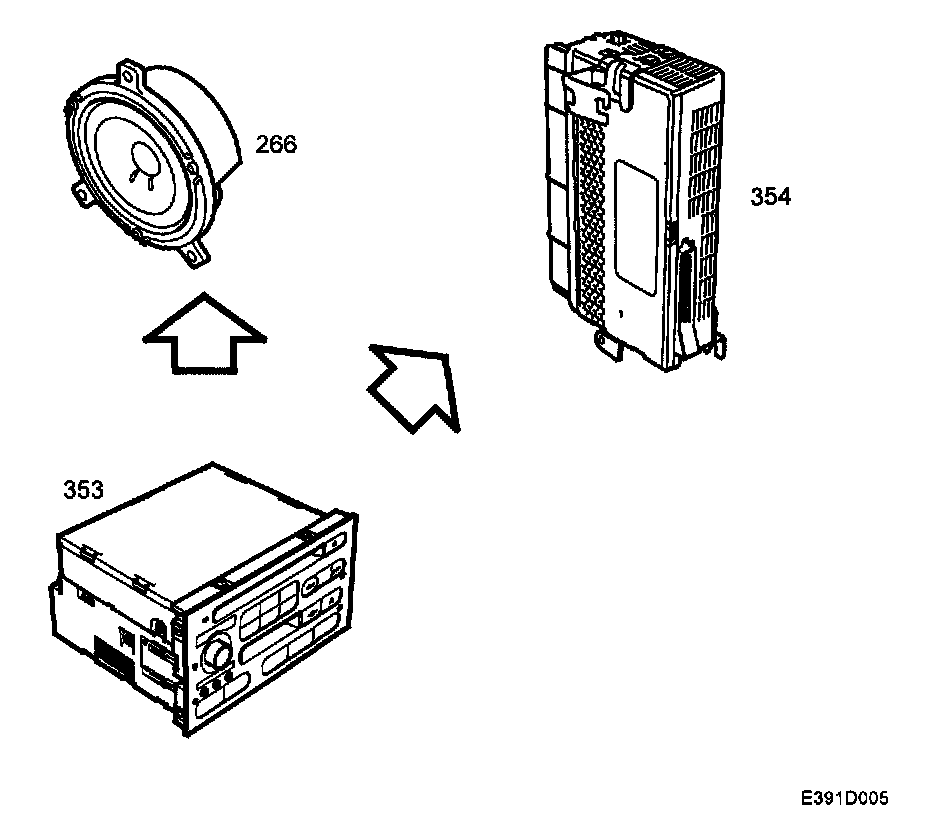 266

354

353

E391D005