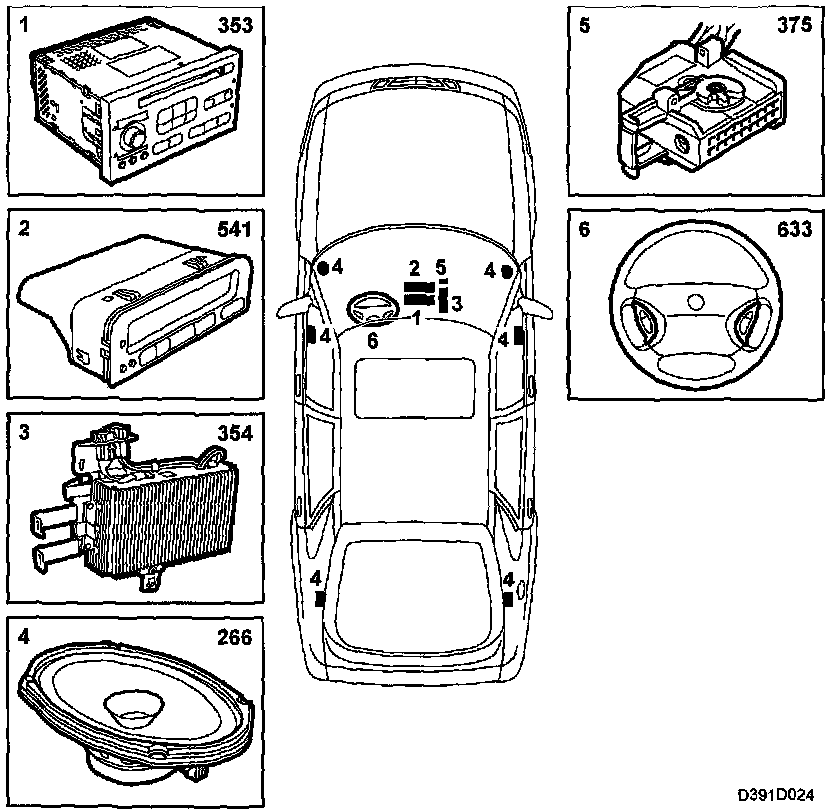 1 353

2 541

3 354

4 266

4 2 5 4
3
1
4 6 4

4 4

5 375

6 633

D391D024