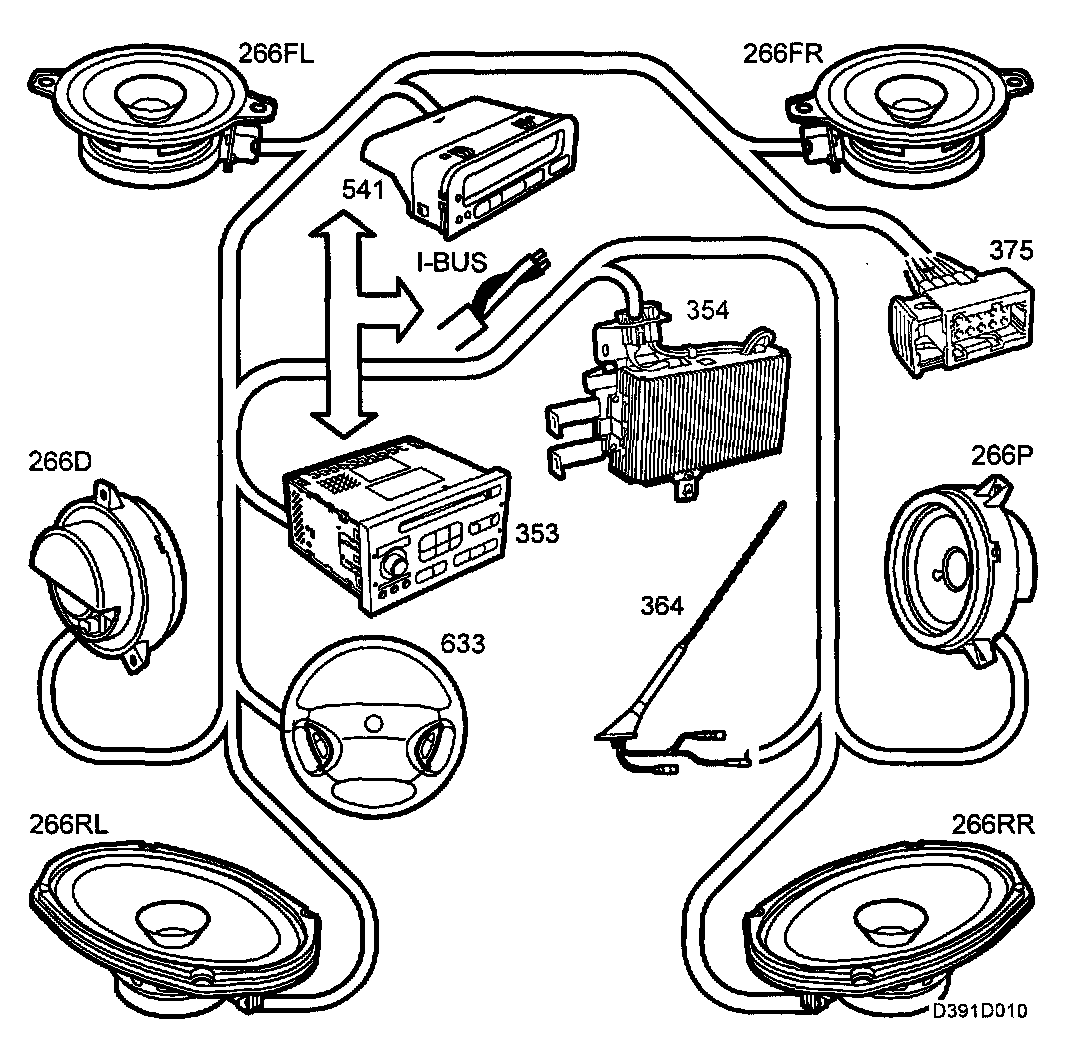 266FL
266FR
541
I-BUS
375
354
266D
266P
353
364
633
266RL
266RR
D391D010