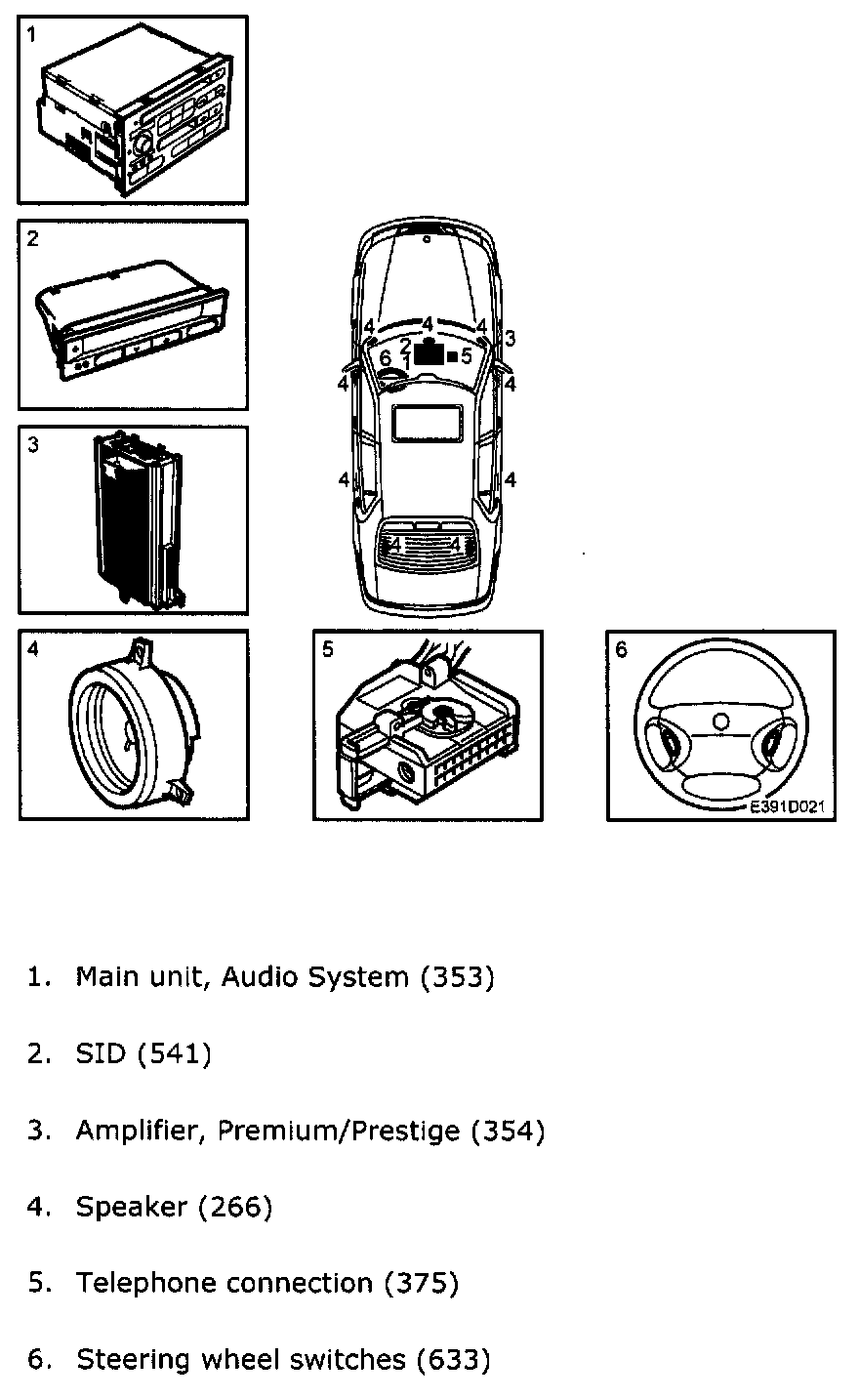 1

2

3

4 4 4 3
2
6 1 5
4 4

4 4

4 4

4

5

6

E391D021

1. Main unit, Audio System (353)

2. SID (541)

3. Amplifier, Premium/Prestige (354)

4. Speaker (266)

5. Telephone connection (375)

6. Steering wheel switches (633)