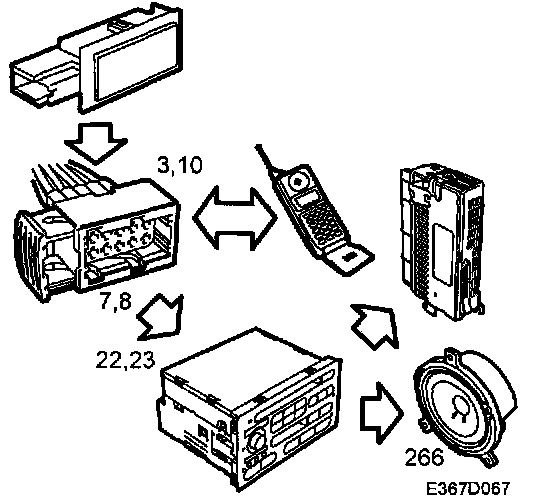 3,10

7,8

22,23

266

E367D067