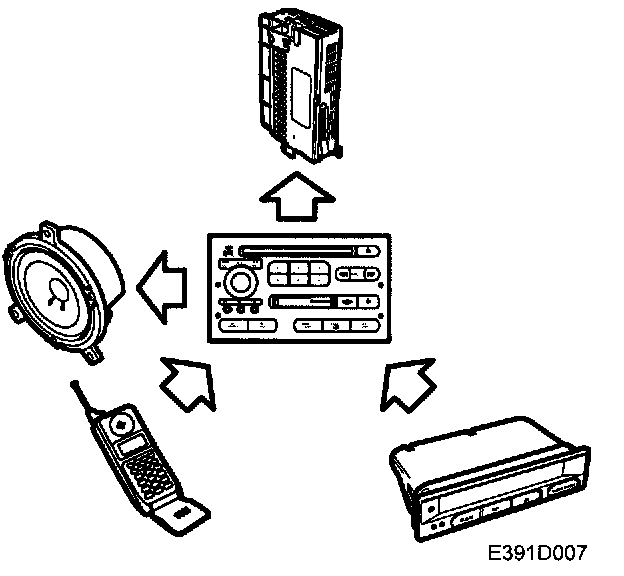 E391D007