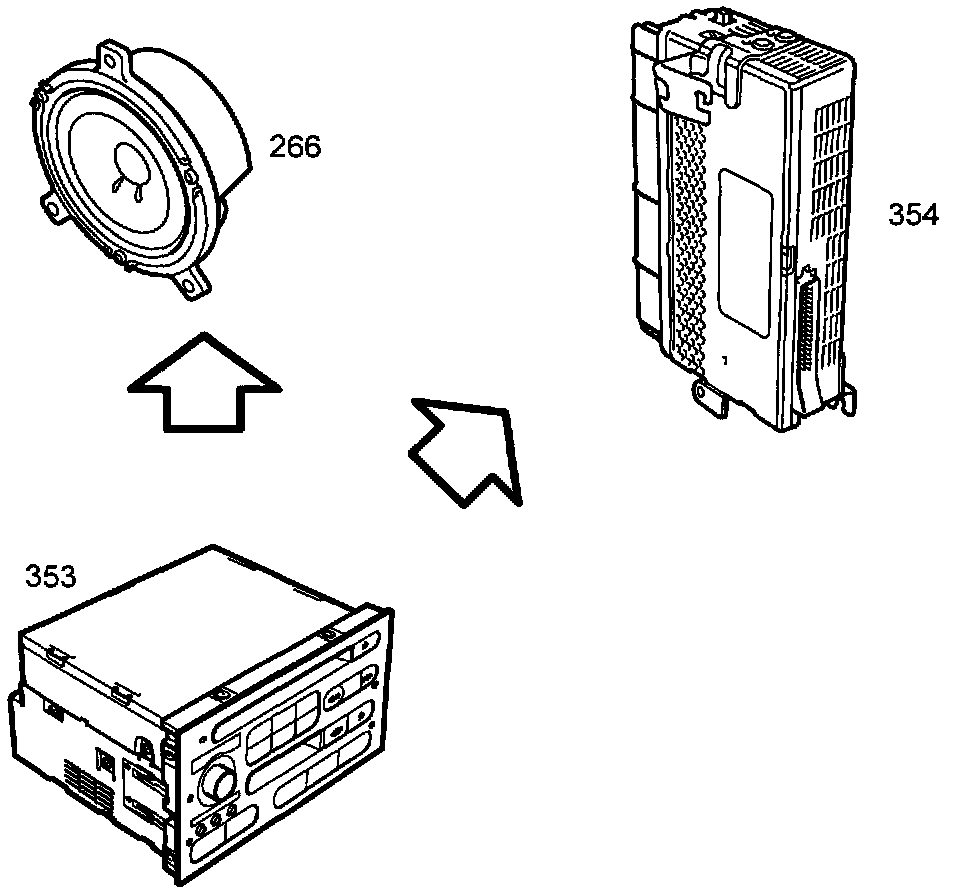 266

354

353