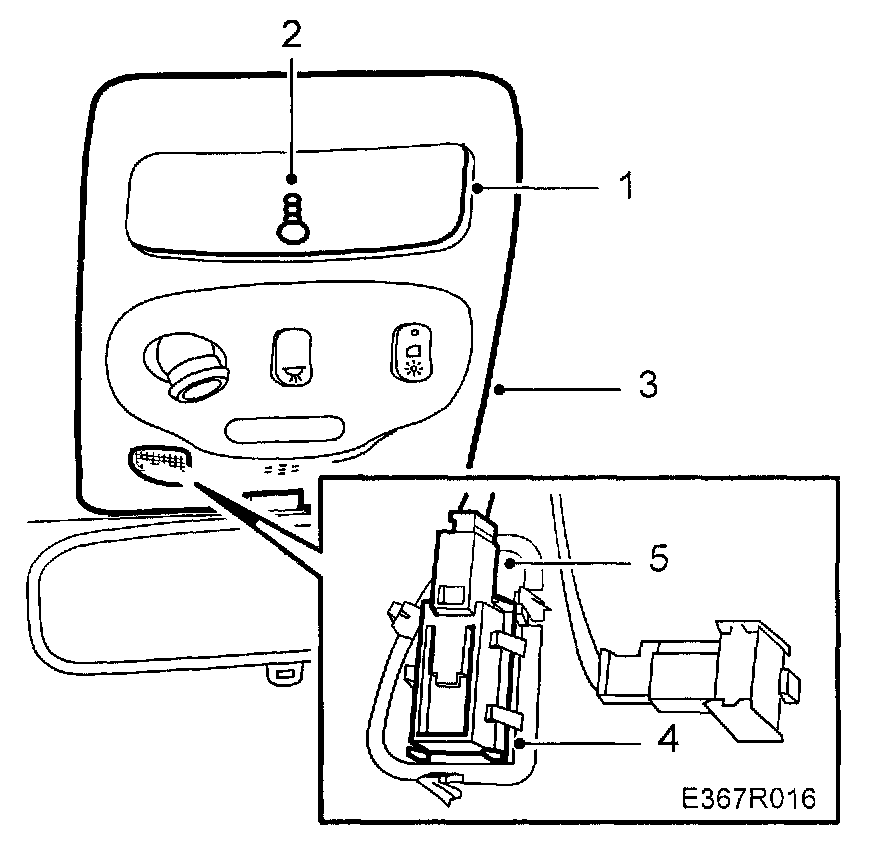 2
1
3
5
4
E367R016