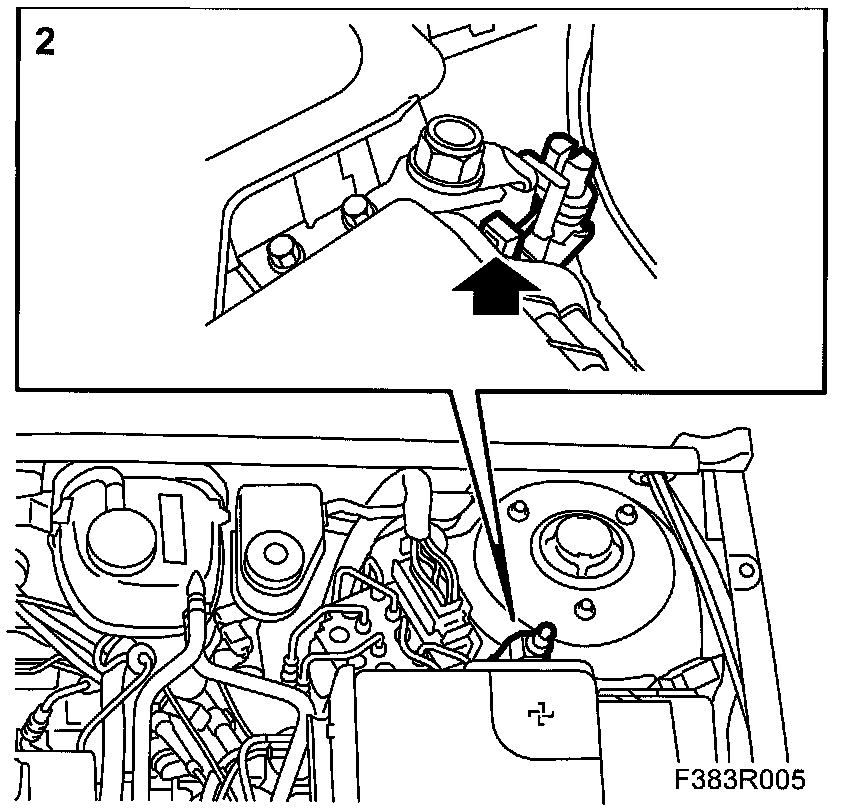 2

F383R005