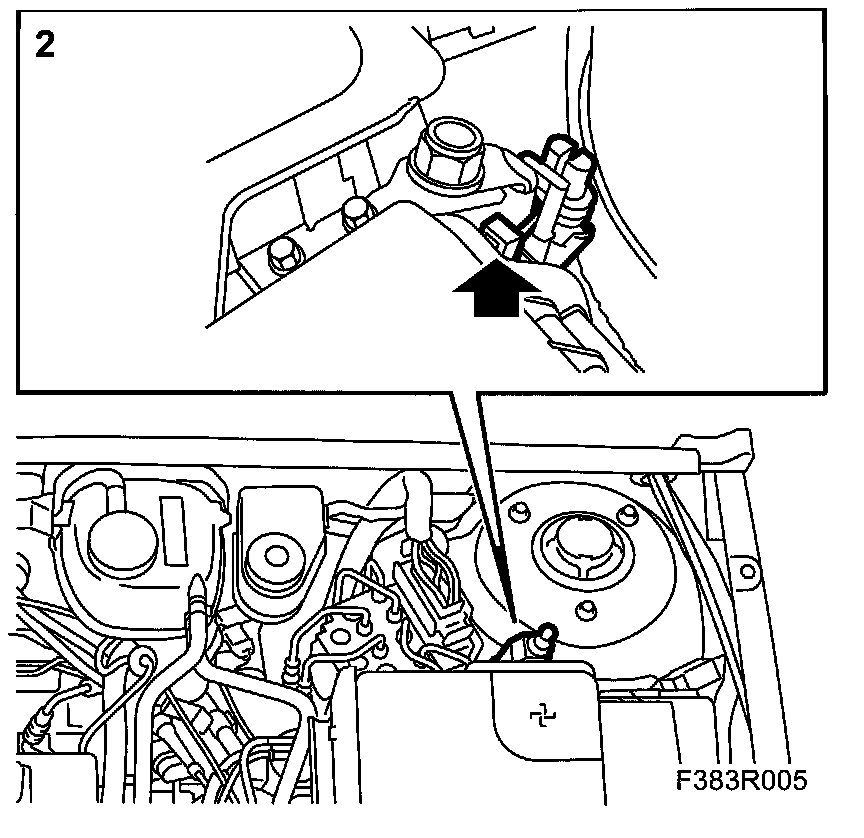 2

F383R005