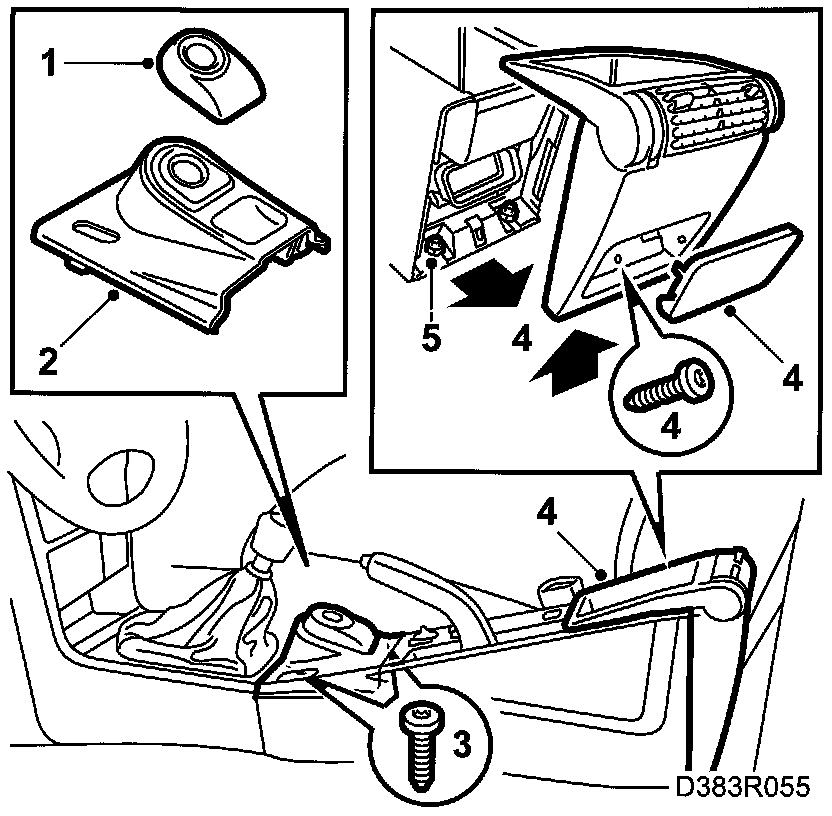 1
2
5
4
4
4
4
3
D383R055