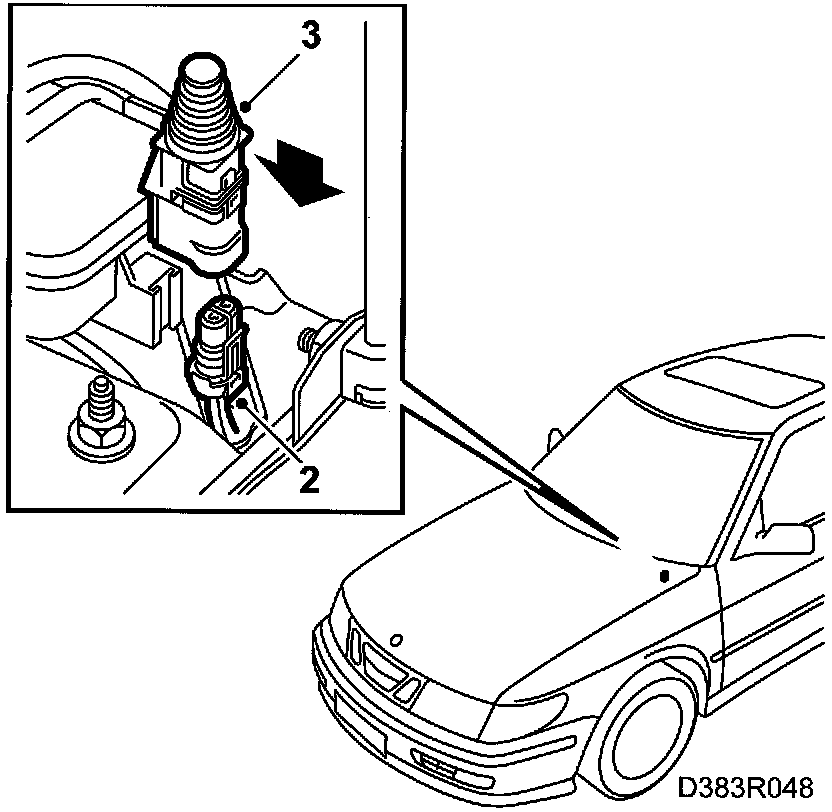 3
2
D383R048