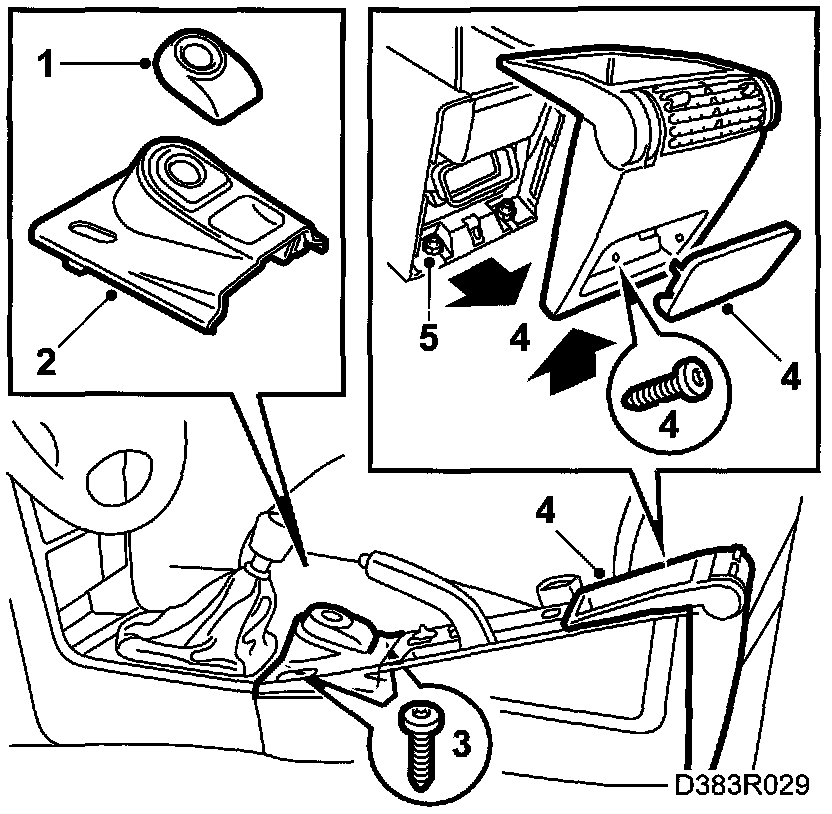 1
2
5
4
4
4
4
3
D383R029