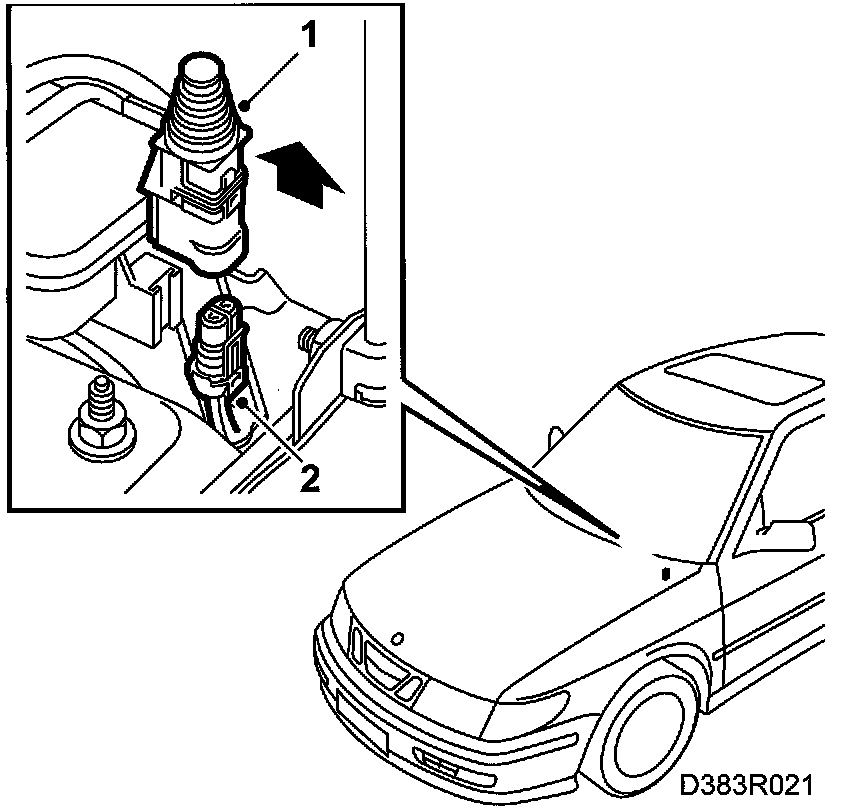 1
2
D383R021