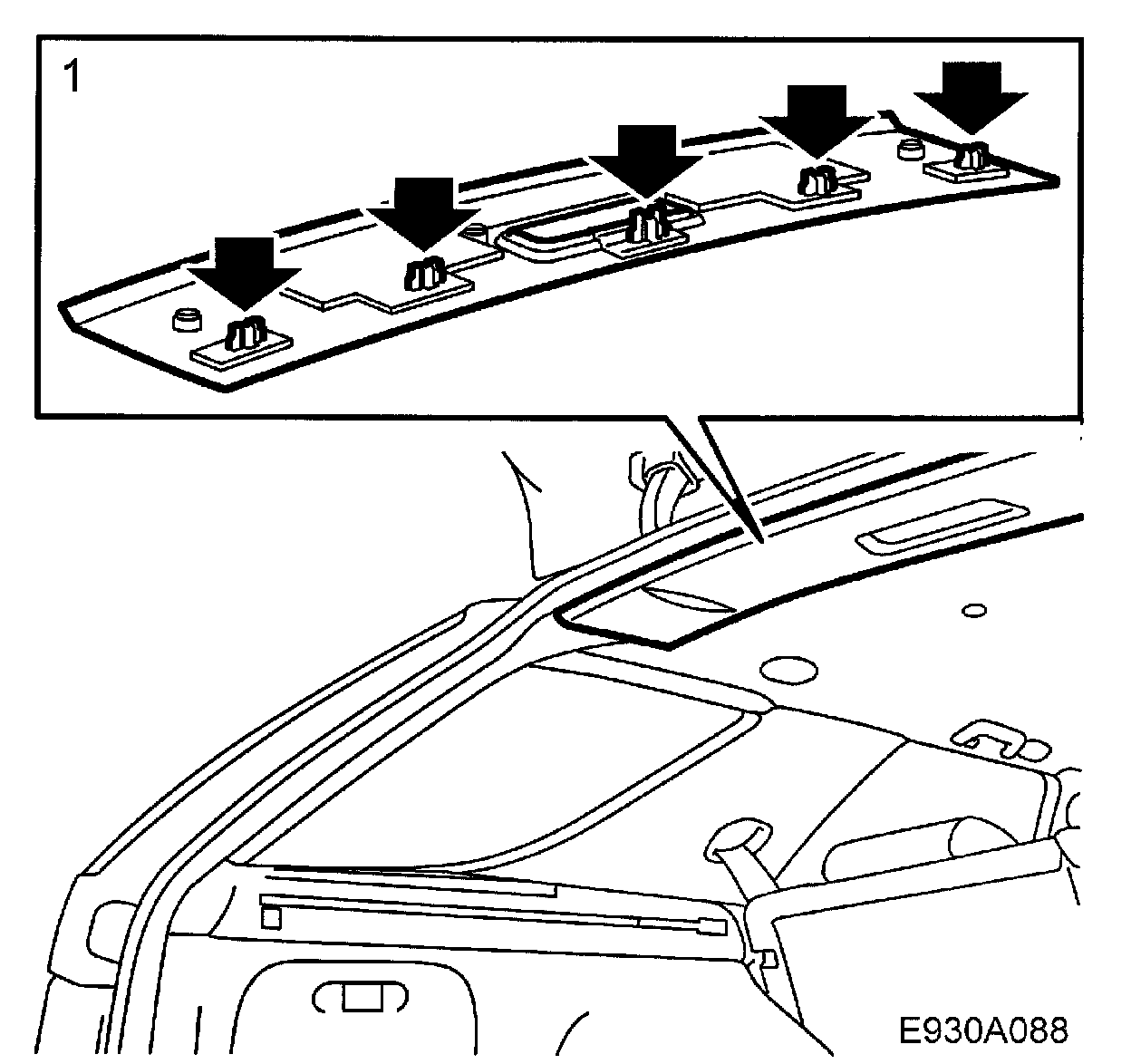 1

E930A088