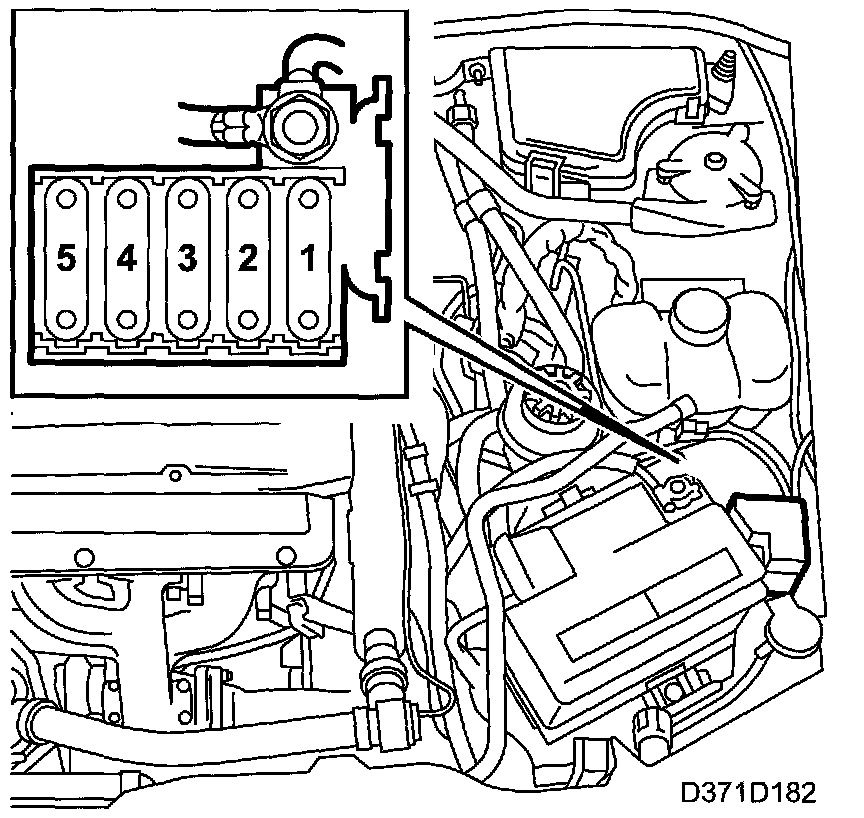 5 4 3 2 1

D371D182