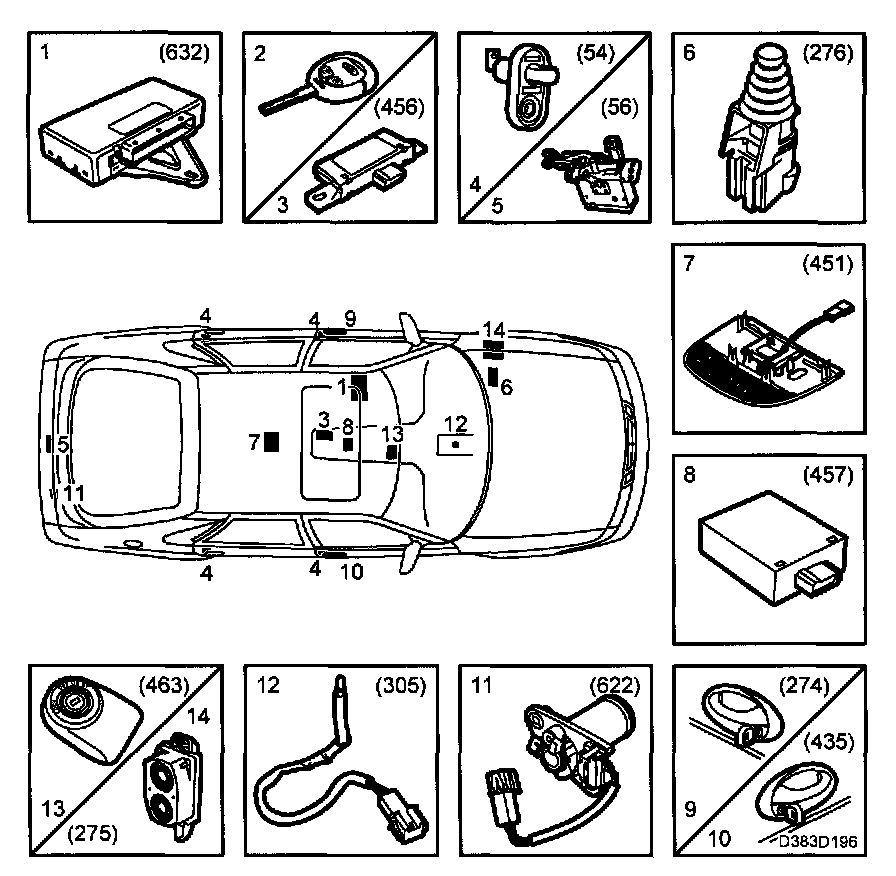 1 (632)

2 (456) 3

(54) (56) 4 5

6 (276)

7 (451)

4 4 9 14 1 6 3 8 13 12 7 5 11 4 4 10

8 (457)

(463) 14 13 (275)

12 (305)

11 (622)

(274) (435) 9 10 D383D196