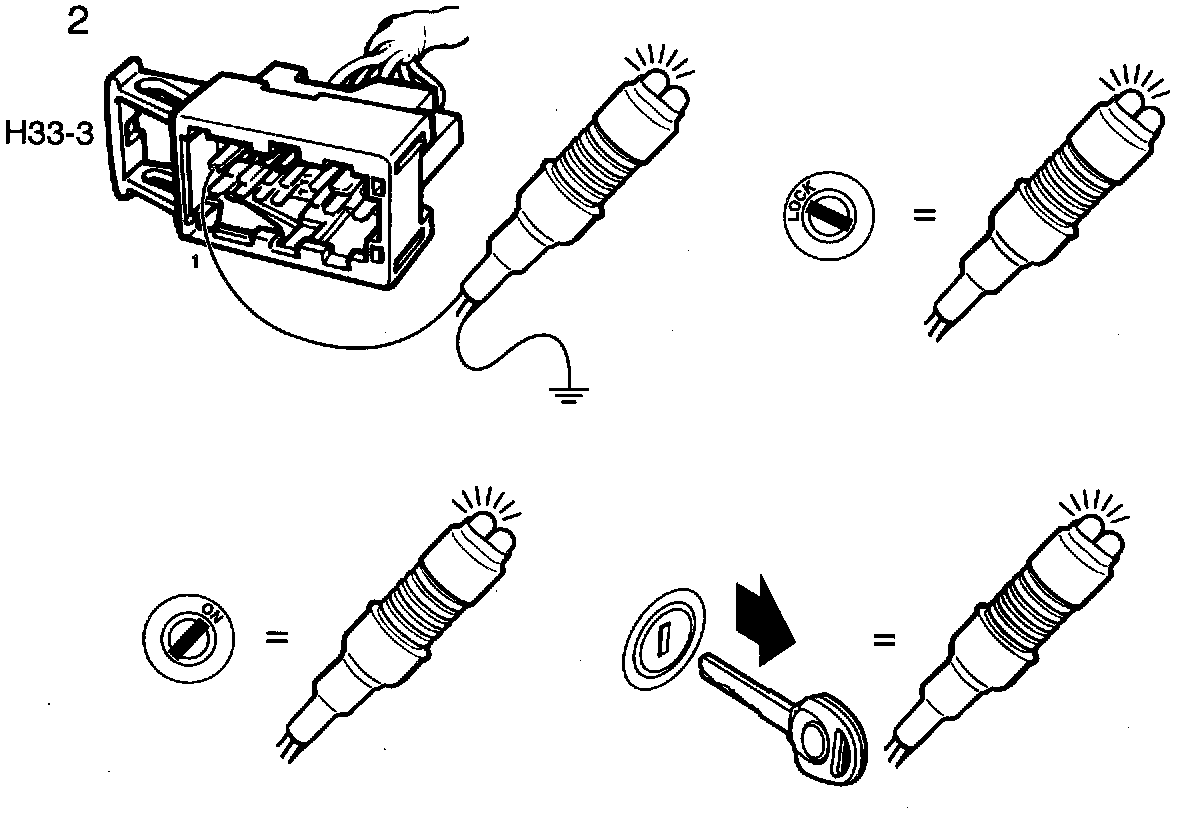 2

H33-3

1

LOCK

=

ON

=

=