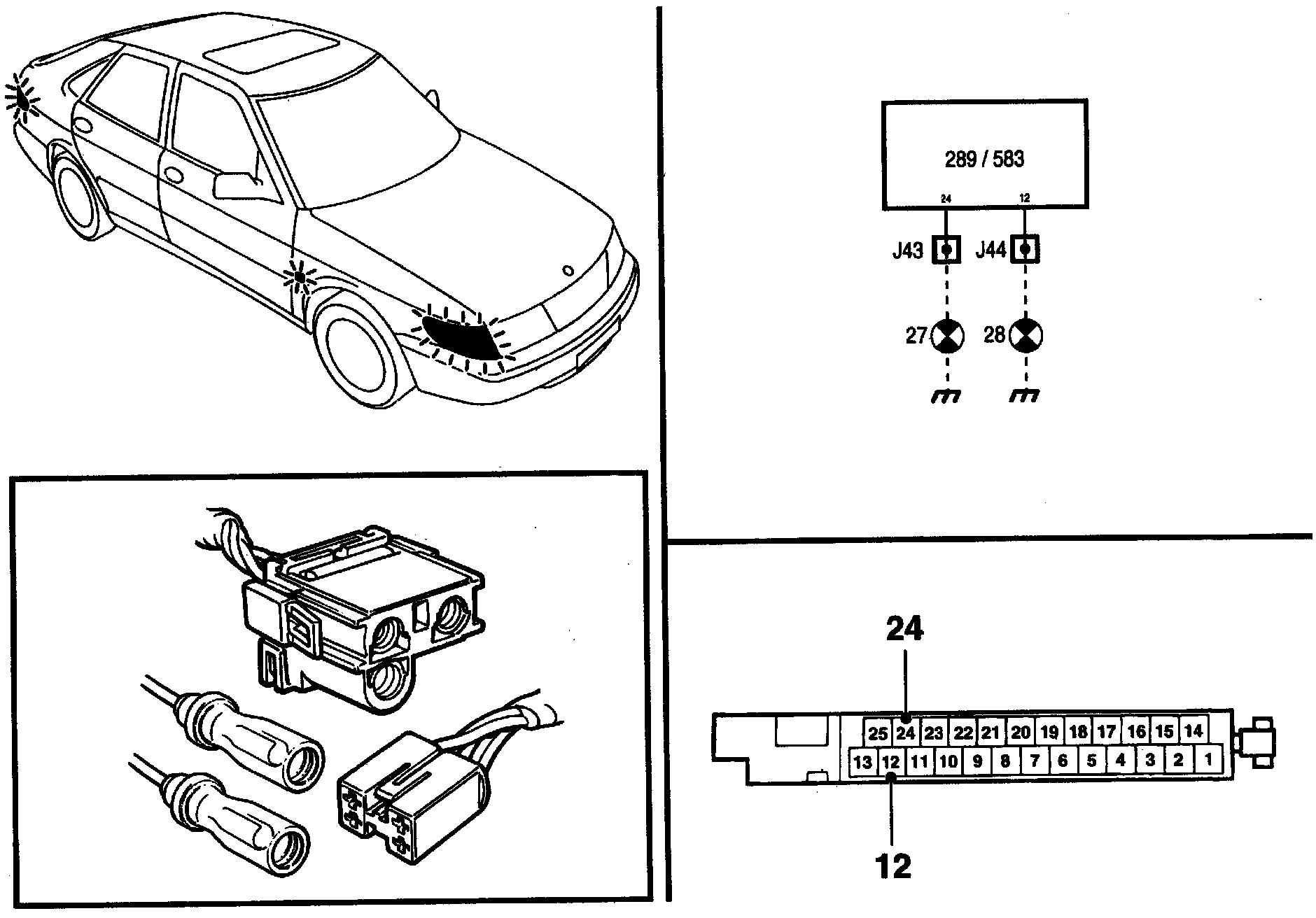 289 / 583

24

12

J43

J44

27

28

24

25 24 23 22 21 20 19 18 17 16 15 14

13 12 11 10 9 8 7 6 5 4 3 2 1

12