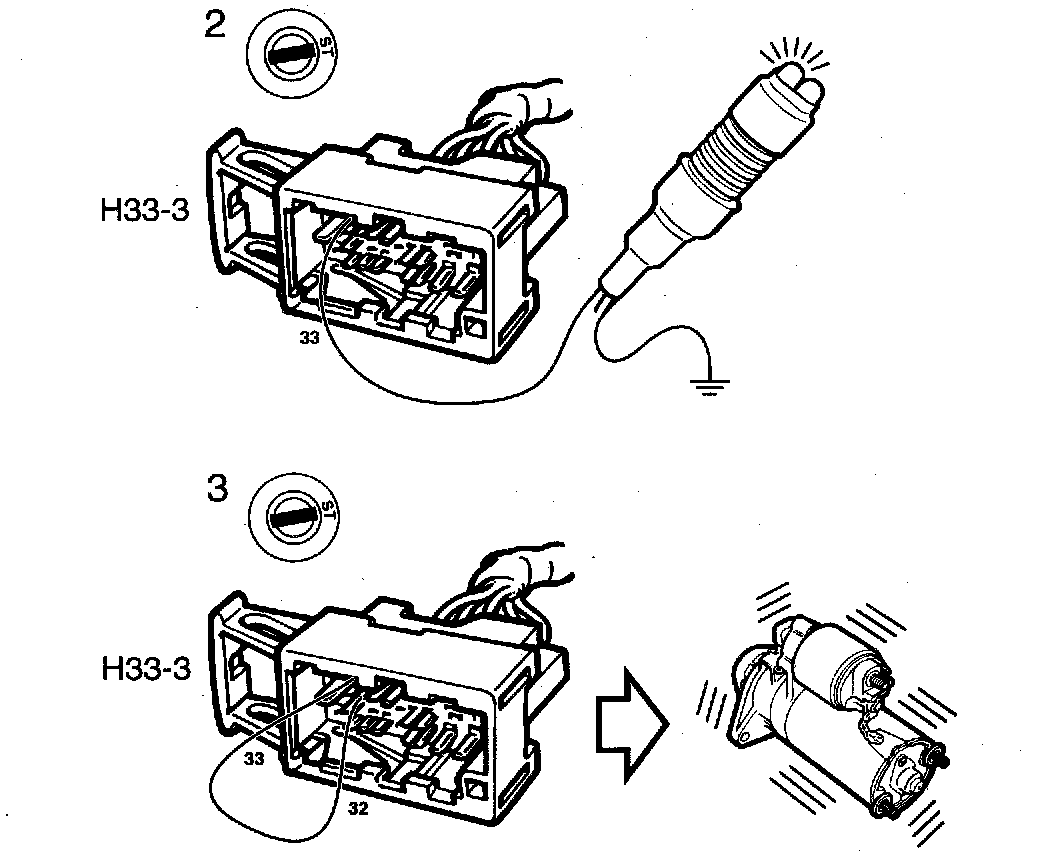 2

ST

H33-3

33

3

ST

H33-3

33

32