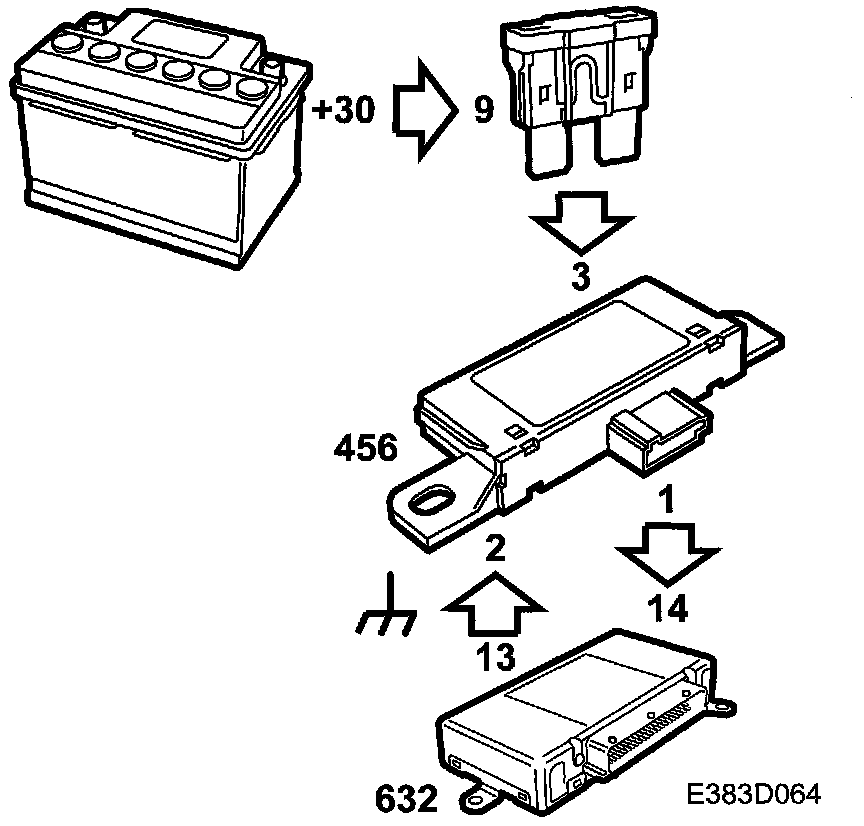 +30
9
3
456
1
2
14
13
632
E383D064