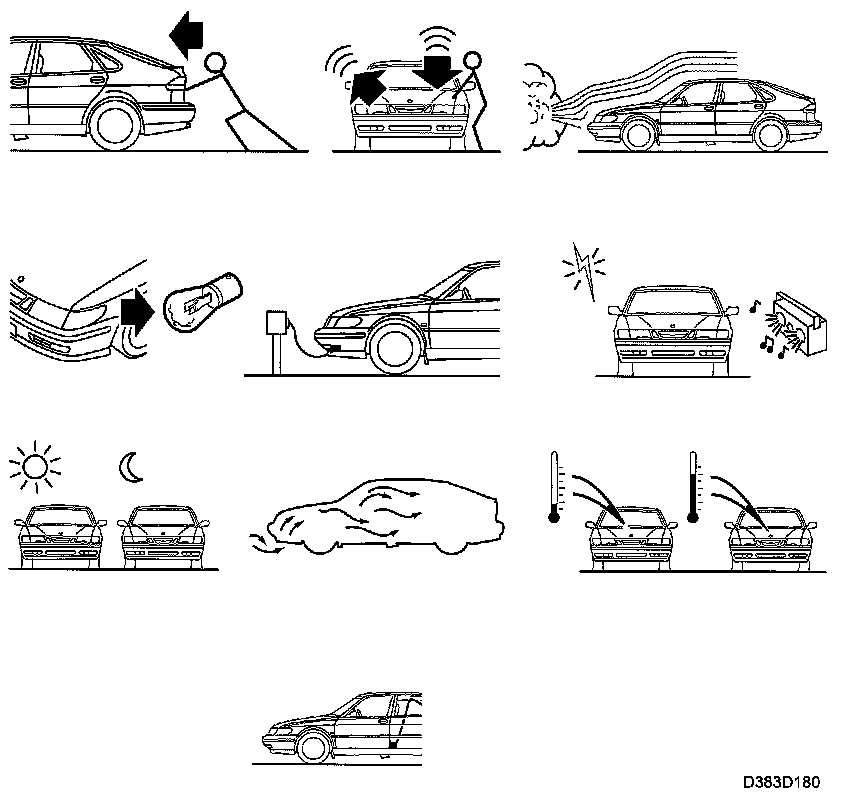 D383D180