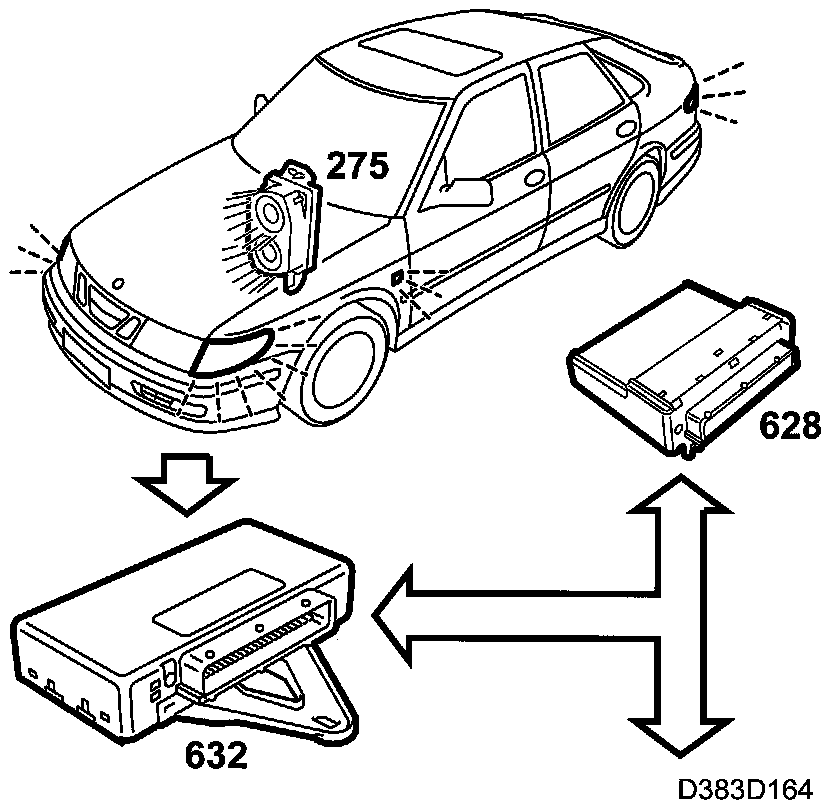 275
628
632
D383D164