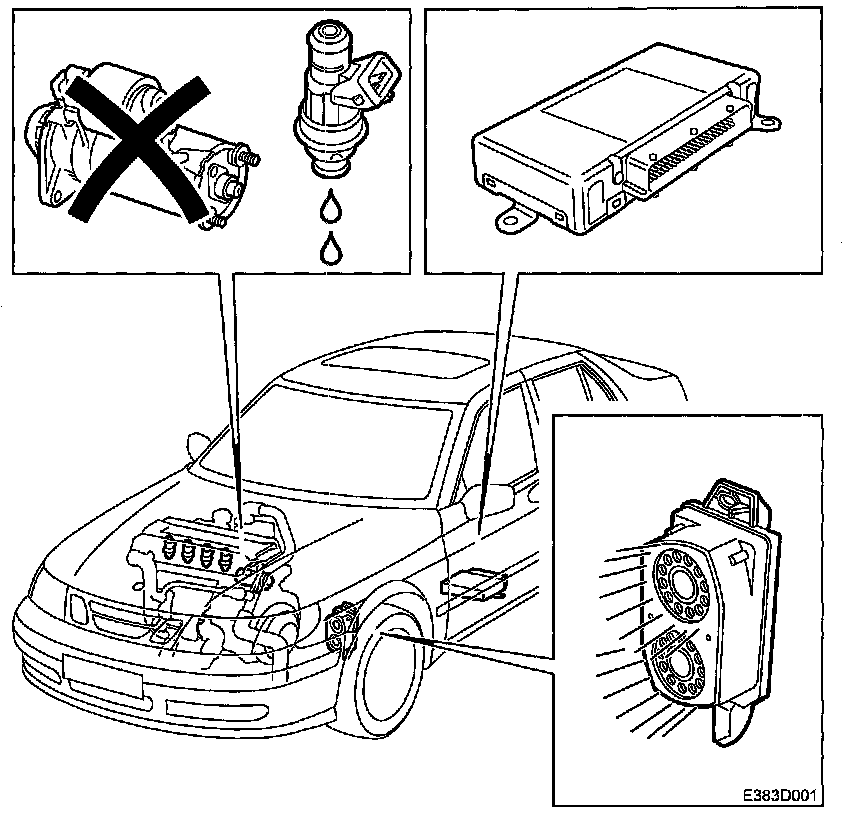 E383D001