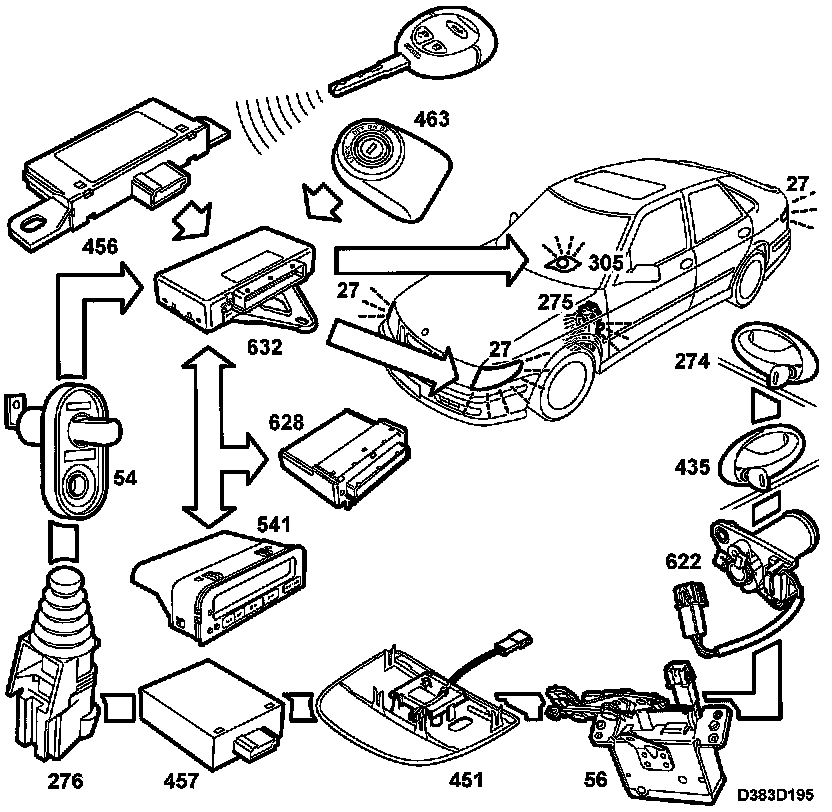 463
27
456
305
27
275
632
27
274
628
54
435
541
622
276
457
451
56
D383D195