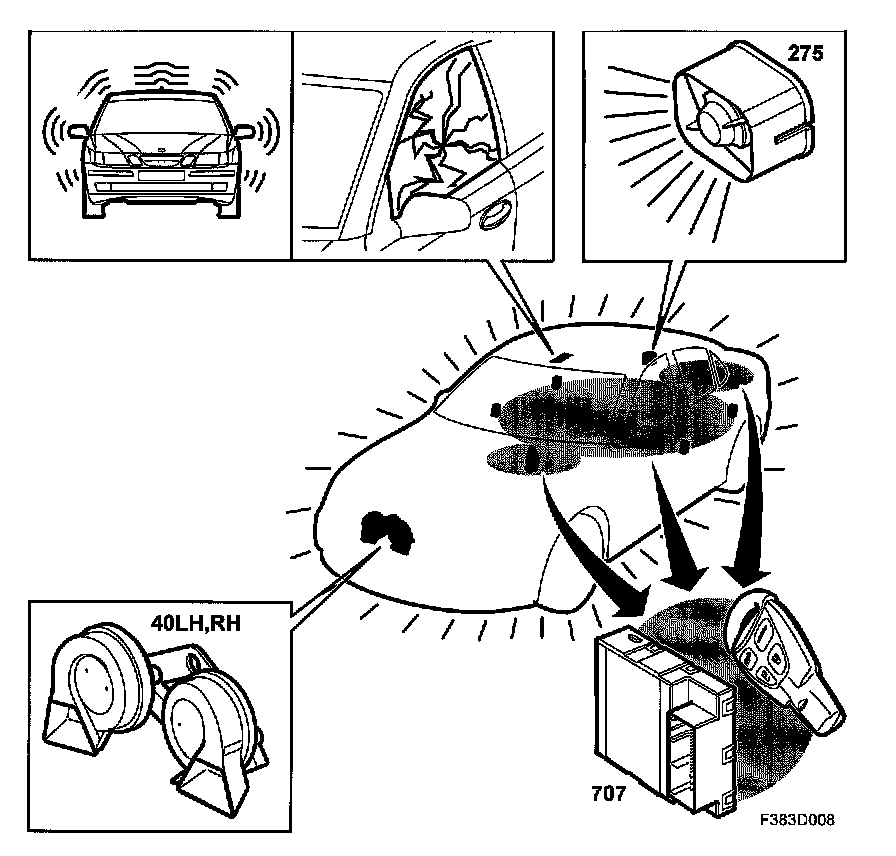 275

40LH,RH

707

F383D008