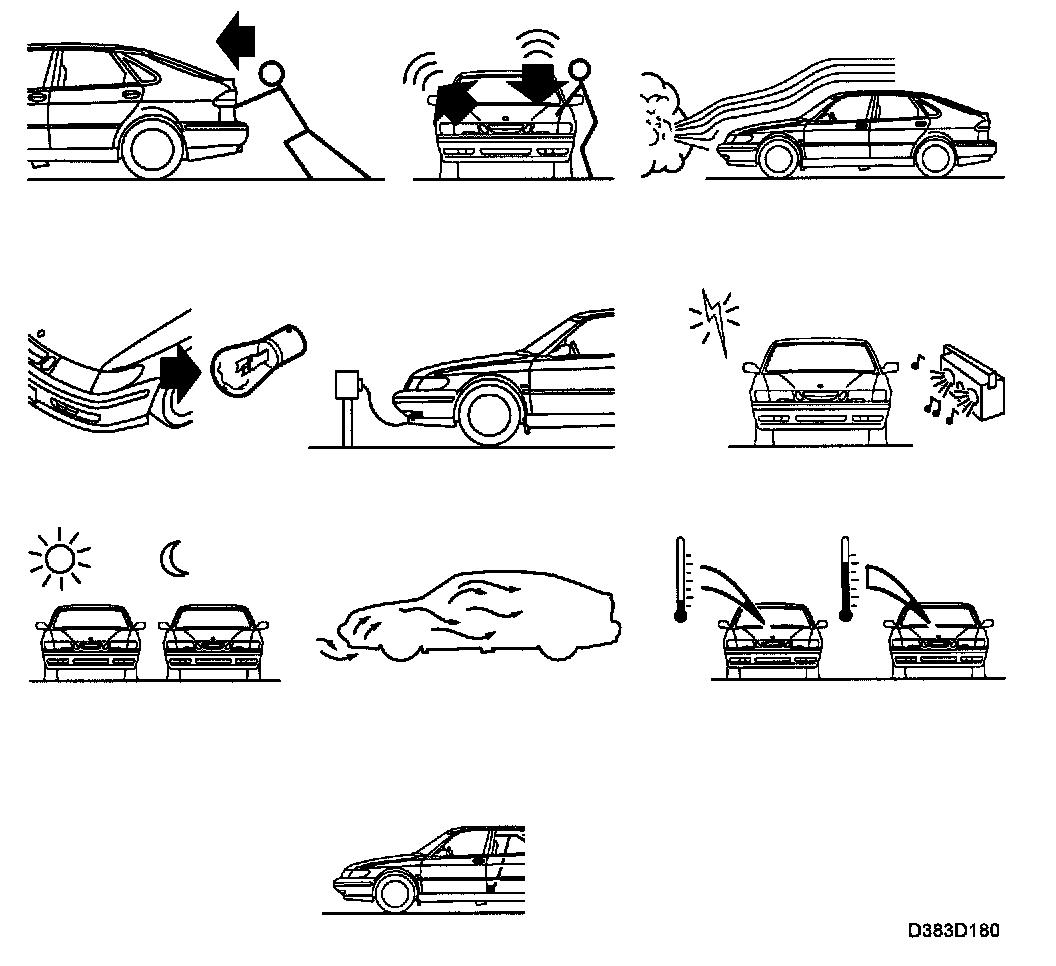 D383D180