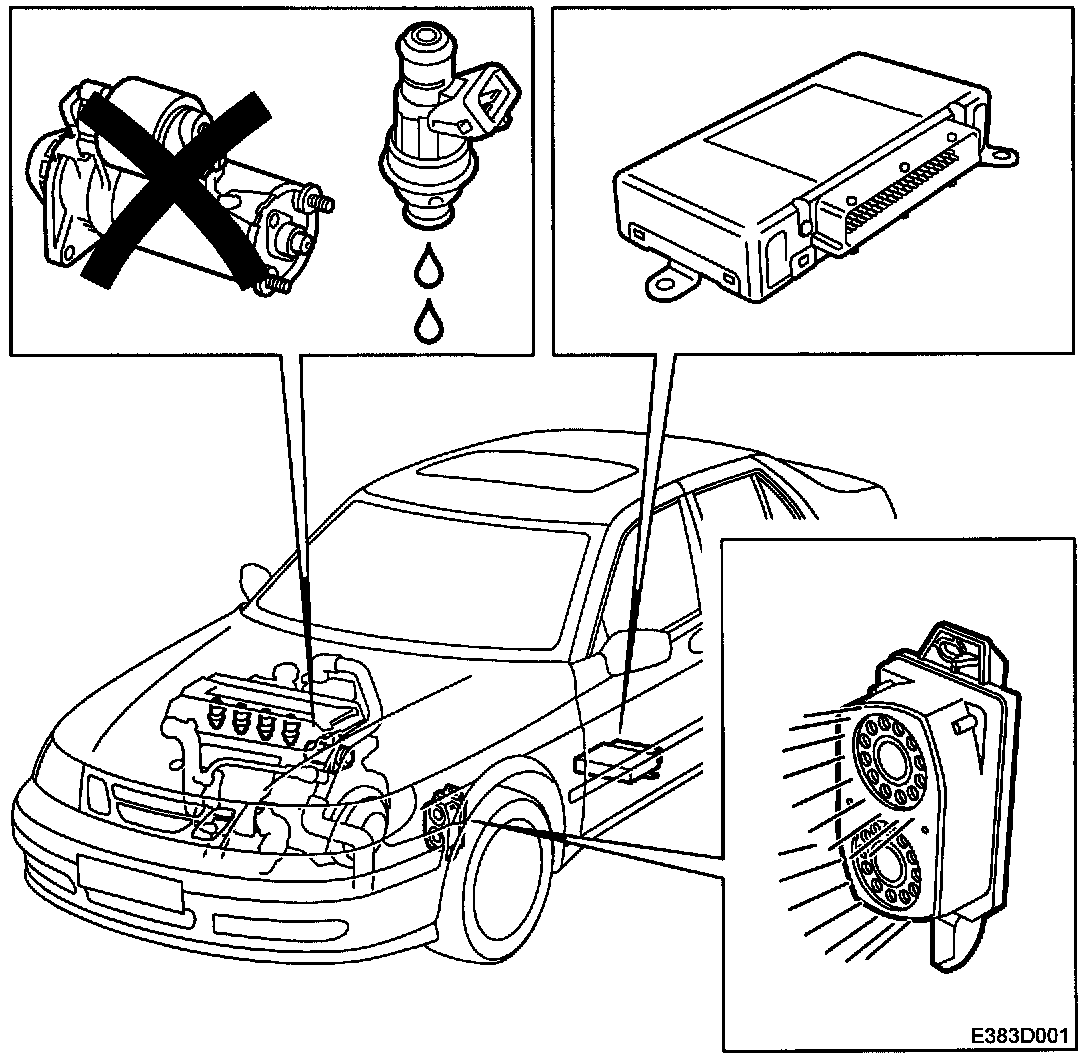 E383D001