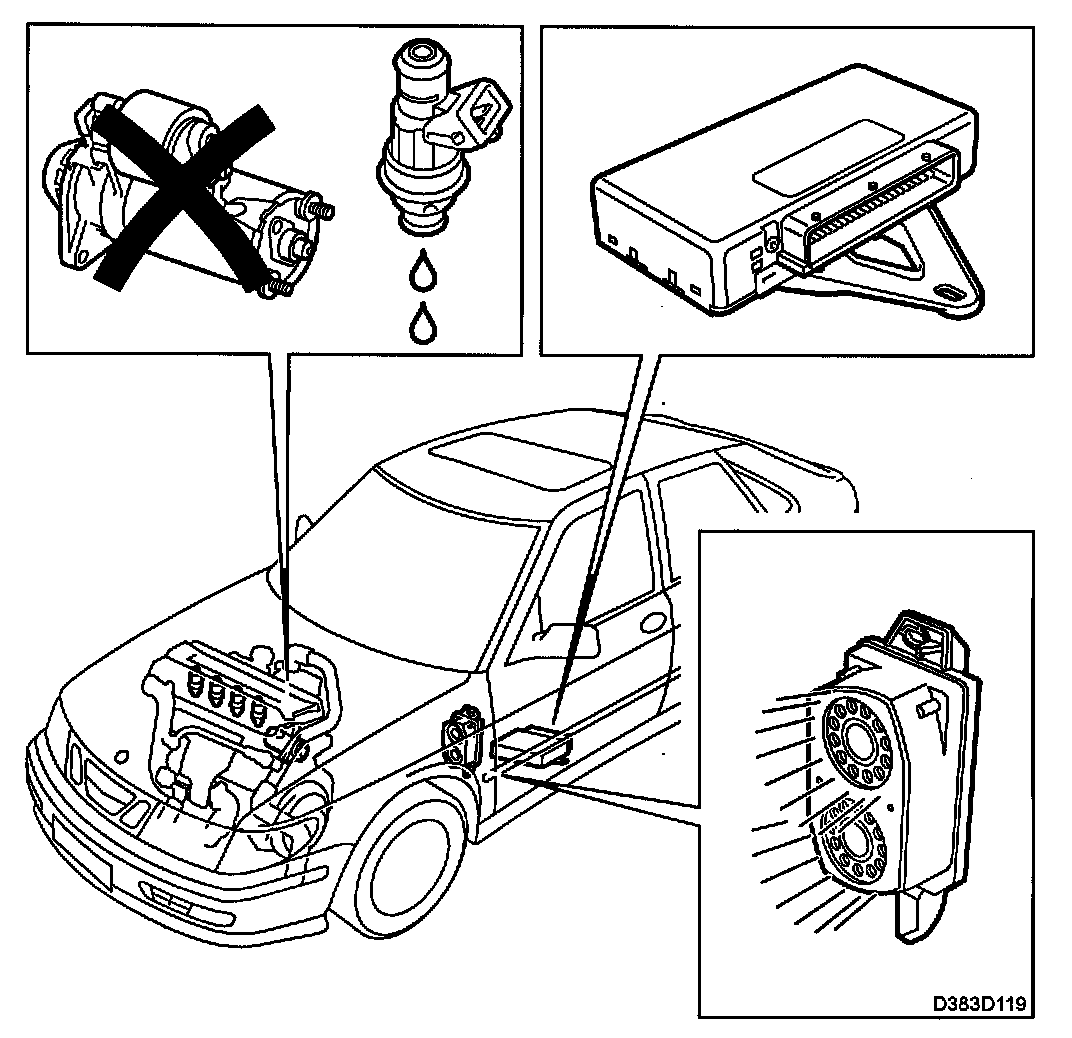 D383D119