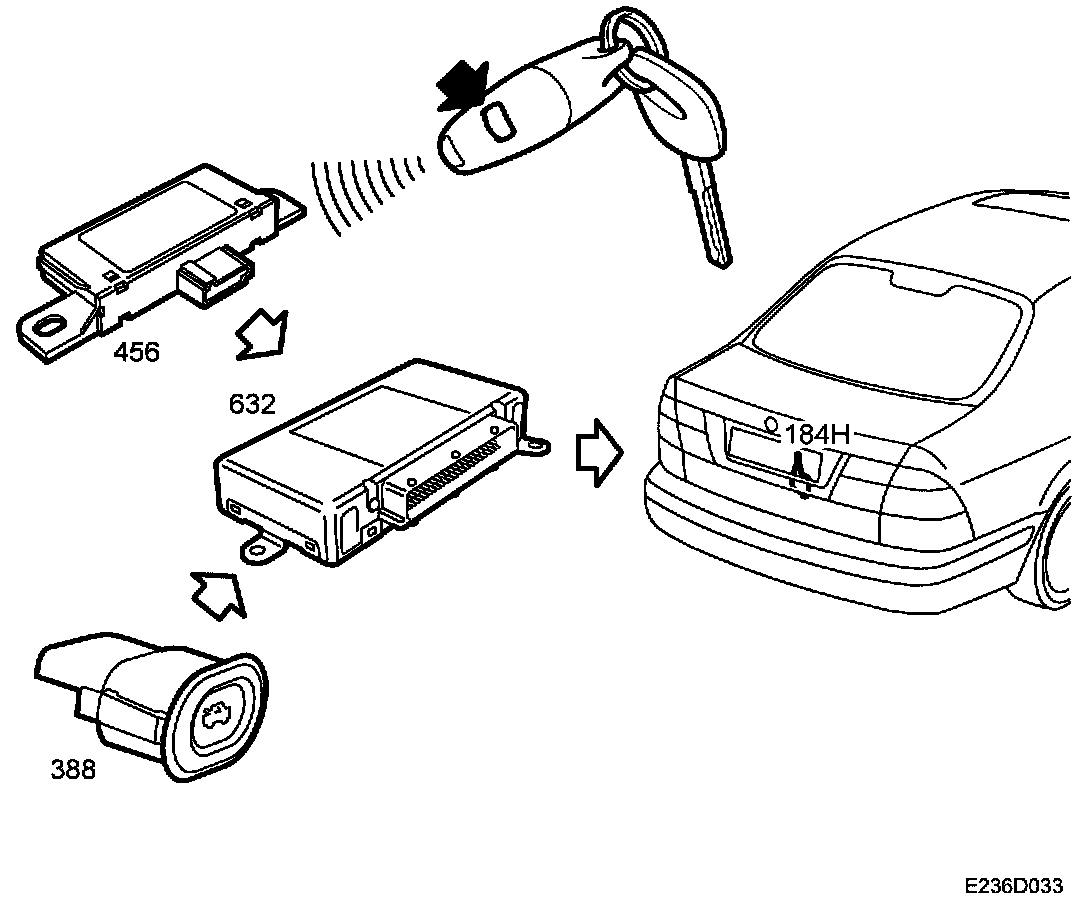 456

632

184H

388

E236D033