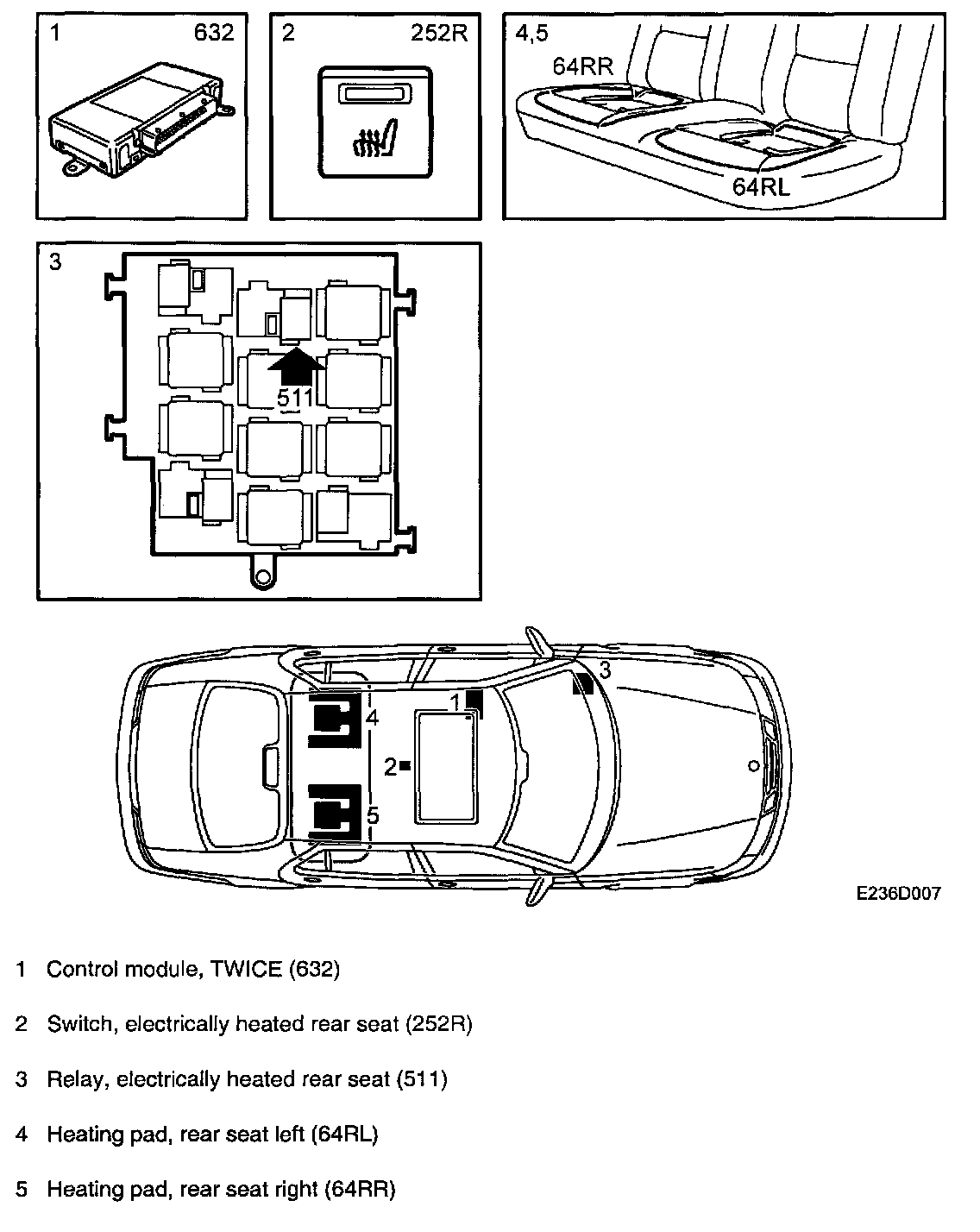 1 632

2 252R

4,5

64RR

64RL

3

511

3

1

4

2

5

E236D007

1 Control module, TWICE (632)

2 Switch, electrically heated rear seat (252R)

3 Relay, electrically heated rear seat (511)

4 Heating pad, rear seat left (64RL)

5 Heating pad, rear seat right (64RR)