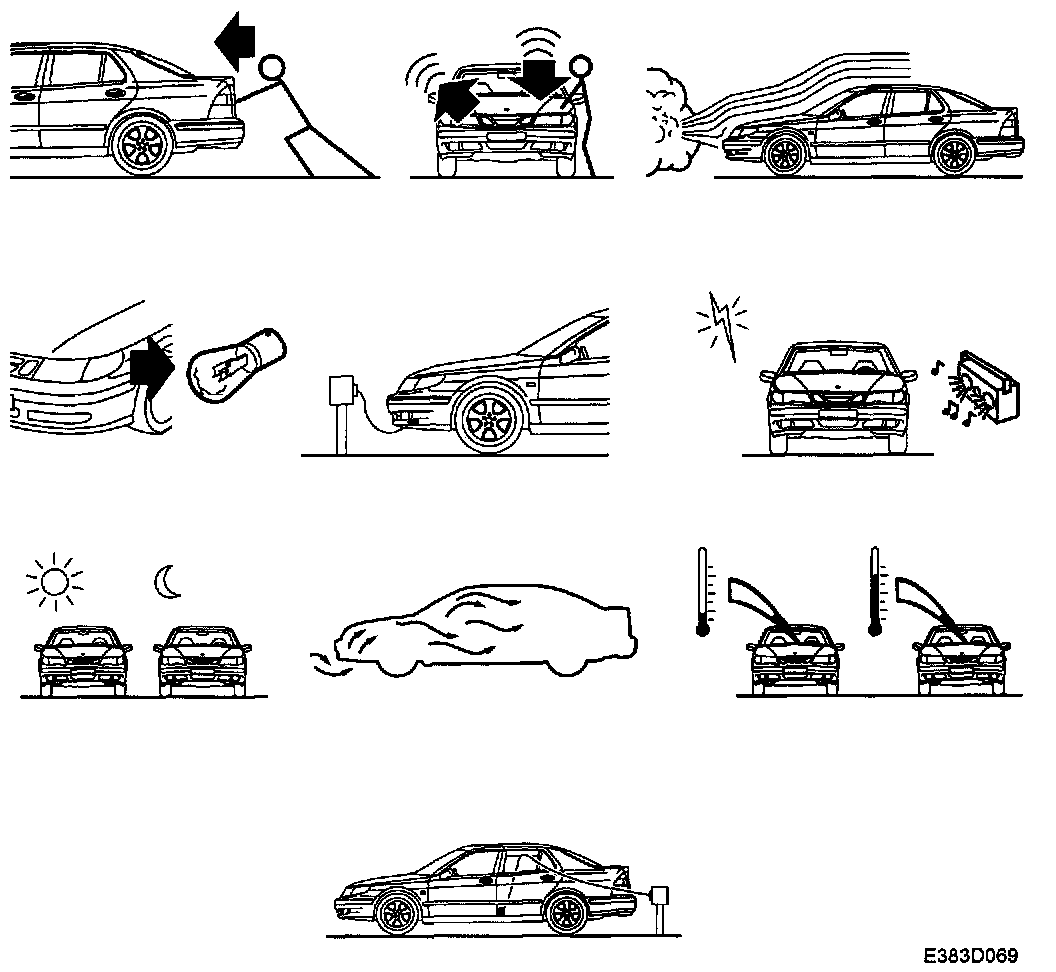 E383D069